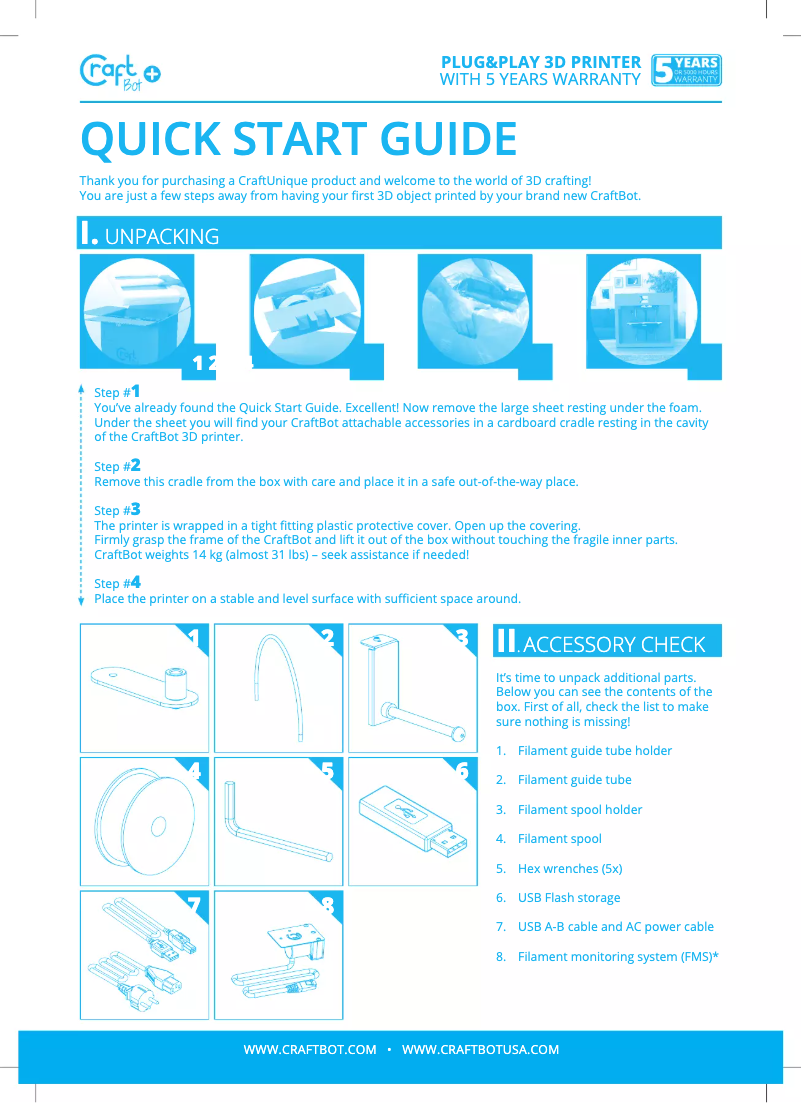 Craft Bot +

PLUG&PLAY 3D PRINTER
WITH 5 YEARS WARRANTY

5 YEARS OR 5000 HOURS WARRANTY

QUICK START GUIDE

Thank you for purchasing a CraftUnique product and welcome to the world of 3D crafting!
You are just a few steps away from having your first 3D object printed by your brand new CraftBot.

I. UNPACKING

1 2

Step #1
You've already found the Quick Start Guide. Excellent! Now remove the large sheet resting under the foam. Under the sheet you will find your CraftBot attachable accessories in a cardboard cradle resting in the cavity of the CraftBot 3D printer.

Step #2
Remove this cradle from the box with care and place it in a safe out-of-the-way place.

Step #3
The printer is wrapped in a tight fitting plastic protective cover. Open up the covering.
Firmly grasp the frame of the CraftBot and lift it out of the box without touching the fragile inner parts. CraftBot weights 14 kg (almost 31 lbs) – seek assistance if needed!

Step #4
Place the printer on a stable and level surface with sufficient space around.

1 2 3 4 5 6 7 8

II. ACCESSORY CHECK

It's time to unpack additional parts. Below you can see the contents of the box. First of all, check the list to make sure nothing is missing!

1. Filament guide tube holder
2. Filament guide tube
3. Filament spool holder
4. Filament spool
5. Hex wrenches (5x)
6. USB Flash storage
7. USB A-B cable and AC power cable
8. Filament monitoring system (FMS)*

WWW.CRAFTBOT.COM • WWW.CRAFTBOTUSA.COM