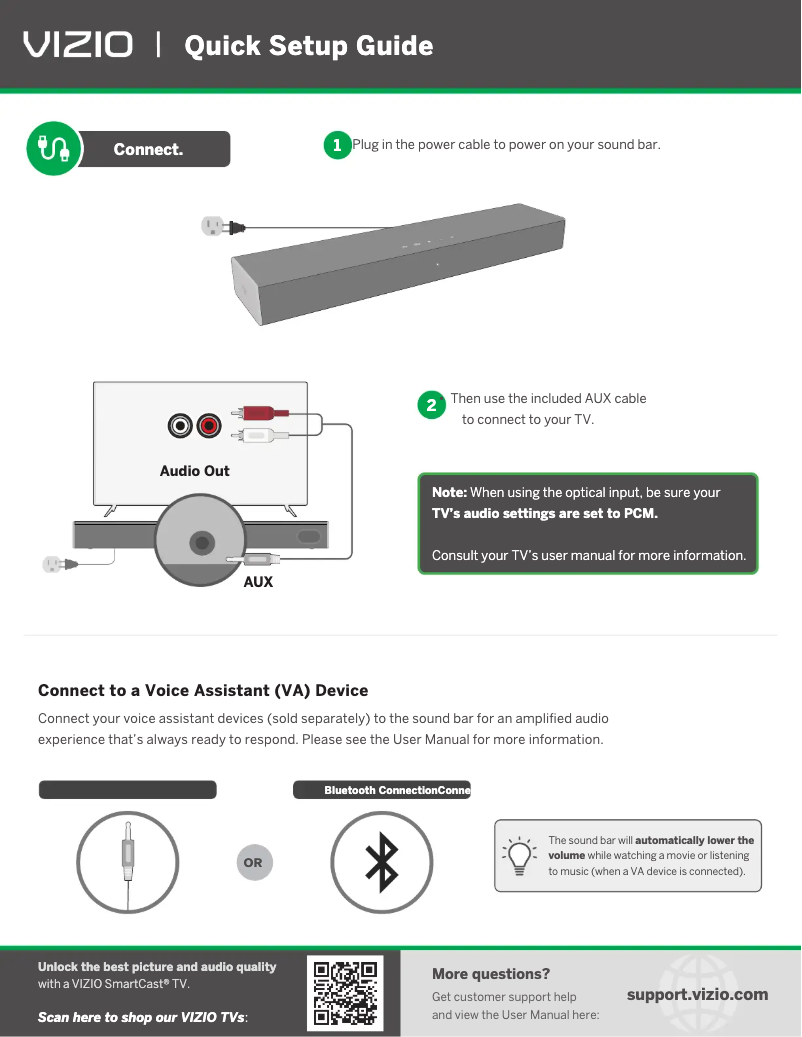 VIZIO | Quick Setup Guide

Connect.

1 Plug in the power cable to power on your sound bar.

Audio Out

AUX

2 Then use the included AUX cable to connect to your TV.

**Note:** When using the optical input, be sure your **TV's audio settings are set to PCM.**

Consult your TV's user manual for more information.

**Connect to a Voice Assistant (VA) Device**

Connect your voice assistant devices (sold separately) to the sound bar for an amplified audio experience that's always ready to respond. Please see the User Manual for more information.

Bluetooth ConnectionConne

OR

The sound bar will **automatically lower the volume** while watching a movie or listening to music (when a VA device is connected).

**Unlock the best picture and audio quality** with a VIZIO SmartCast® TV.

***Scan here to shop our VIZIO TVs***:

**More questions?**

Get customer support help and view the User Manual here:

**support.vizio.com**