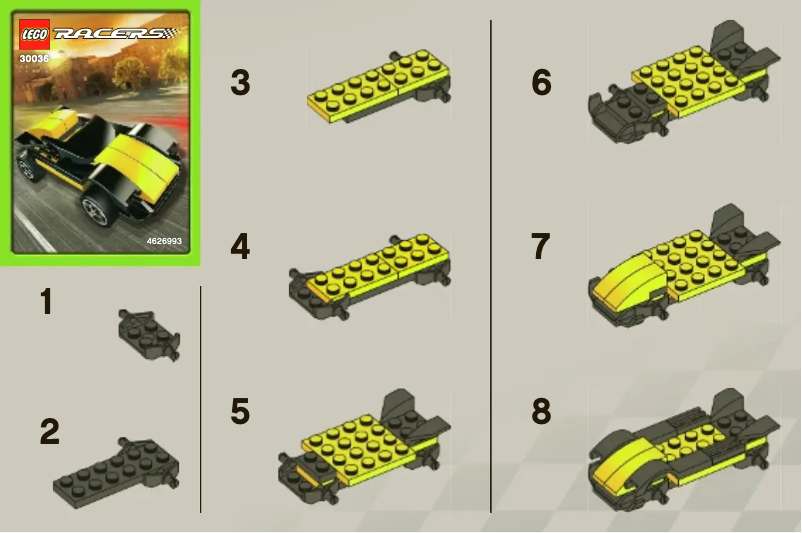 LEGO RACERS
30036
4626993

1

2

3

4

5

6

7

8