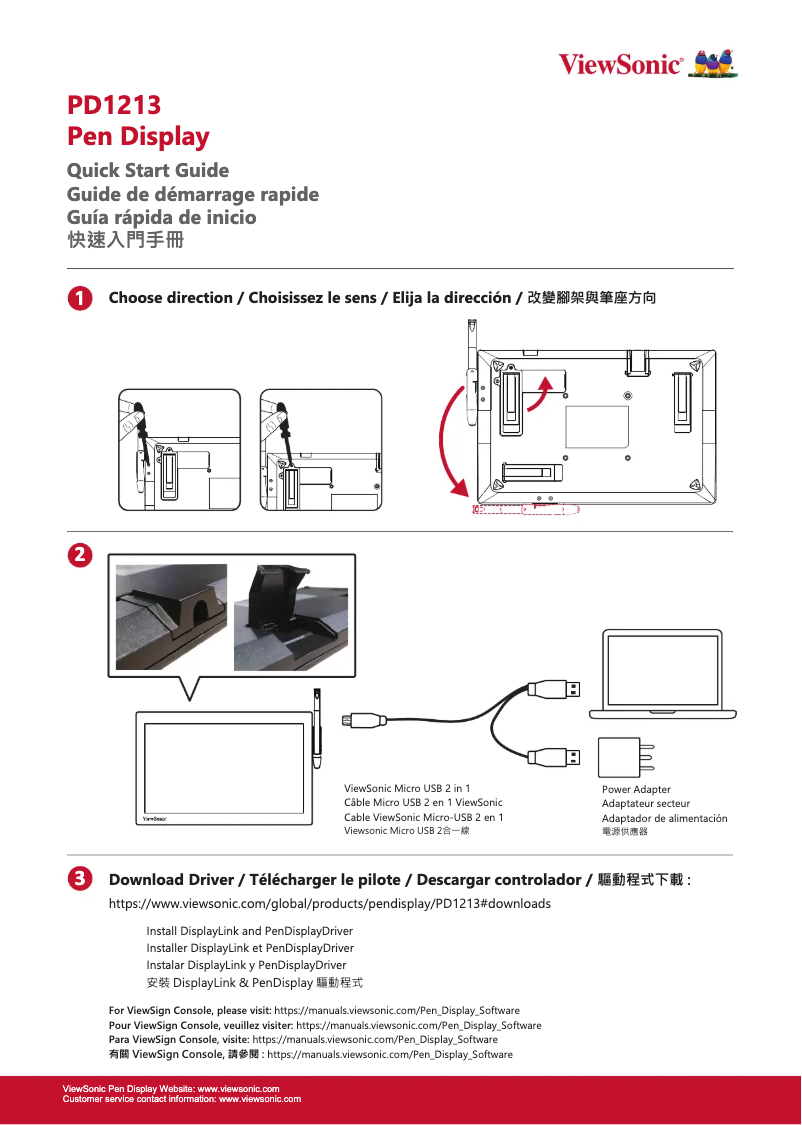 ViewSonic®

PD1213
Pen Display

Quick Start Guide
Guide de démarrage rapide
Guía rápida de inicio
快速入門手冊

1 Choose direction / Choisissez le sens / Elija la dirección / 改變腳架與筆座方向

2

ViewSonic

ViewSonic Micro USB 2 in 1
Câble Micro USB 2 en 1 ViewSonic
Cable ViewSonic Micro-USB 2 en 1
Viewsonic Micro USB 2合一線

Power Adapter
Adaptateur secteur
Adaptador de alimentación
電源供應器

3 Download Driver / Télécharger le pilote / Descargar controlador / 驅動程式下載 :

https://www.viewsonic.com/global/products/pendisplay/PD1213#downloads

Install DisplayLink and PenDisplayDriver
Installer DisplayLink et PenDisplayDriver
Instalar DisplayLink y PenDisplayDriver
安裝 DisplayLink & PenDisplay 驅動程式

For ViewSign Console, please visit: https://manuals.viewsonic.com/Pen_Display_Software
Pour ViewSign Console, veuillez visiter: https://manuals.viewsonic.com/Pen_Display_Software
Para ViewSign Console, visite: https://manuals.viewsonic.com/Pen_Display_Software
有關 ViewSign Console, 請參閱 : https://manuals.viewsonic.com/Pen_Display_Software

ViewSonic Pen Display Website: www.viewsonic.com
Customer service contact information: www.viewsonic.com