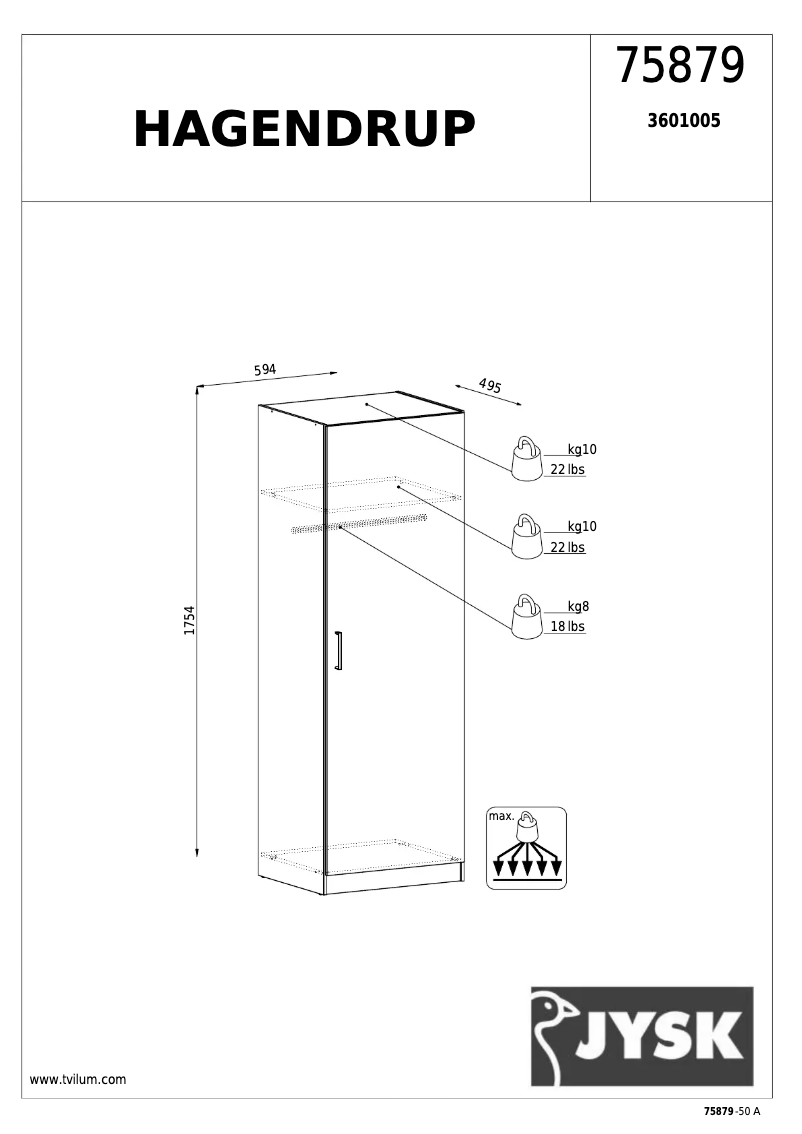 HAGENDRUP

75879

3601005

594

495

1754

kg10
22 lbs

kg10
22 lbs

kg8
18 lbs

max.

JYSK

www.tvilum.com

75879-50 A