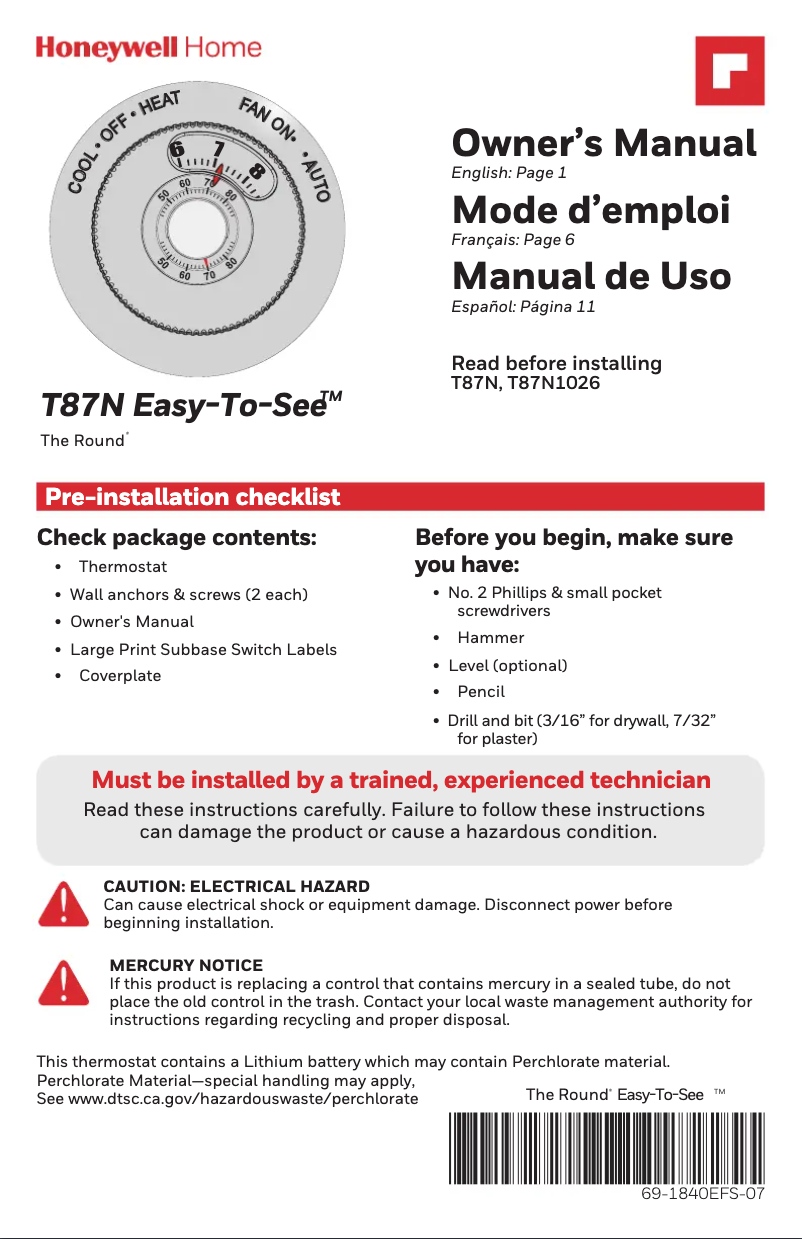 Honeywell Home

COOL • OFF • HEAT
FAN ON • AUTO
6 7 8
50 60 70 80
50 60 70 80

Owner's Manual
English: Page 1

Mode d'emploi
Français: Page 6

Manual de Uso
Español: Página 11

Read before installing
T87N, T87N1026

T87N Easy-To-See™
The Round®

Pre-installation checklist

Check package contents:
• Thermostat
• Wall anchors & screws (2 each)
• Owner's Manual
• Large Print Subbase Switch Labels
• Coverplate

Before you begin, make sure you have:
• No. 2 Phillips & small pocket screwdrivers
• Hammer
• Level (optional)
• Pencil
• Drill and bit (3/16" for drywall, 7/32" for plaster)

Must be installed by a trained, experienced technician
Read these instructions carefully. Failure to follow these instructions can damage the product or cause a hazardous condition.

CAUTION: ELECTRICAL HAZARD
Can cause electrical shock or equipment damage. Disconnect power before beginning installation.

MERCURY NOTICE
If this product is replacing a control that contains mercury in a sealed tube, do not place the old control in the trash. Contact your local waste management authority for instructions regarding recycling and proper disposal.

This thermostat contains a Lithium battery which may contain Perchlorate material.
Perchlorate Material—special handling may apply,
See www.dtsc.ca.gov/hazardouswaste/perchlorate

The Round® Easy-To-See ™

69-1840EFS-07