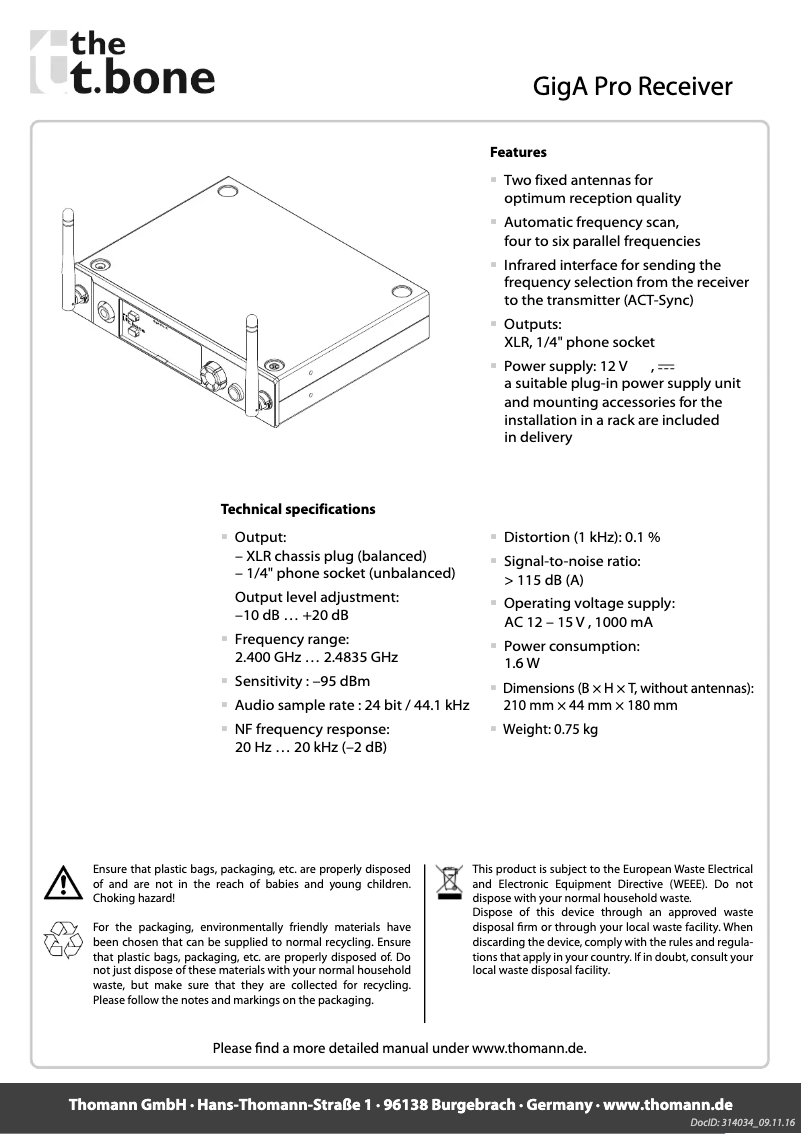 the t.bone

GigA Pro Receiver

Features

Two fixed antennas for optimum reception quality

Automatic frequency scan, four to six parallel frequencies

Infrared interface for sending the frequency selection from the receiver to the transmitter (ACT-Sync)

Outputs: XLR, 1/4" phone socket

Power supply: 12 V , ⎓ a suitable plug-in power supply unit and mounting accessories for the installation in a rack are included in delivery

Technical specifications

Output:
– XLR chassis plug (balanced)
– 1/4" phone socket (unbalanced)

Output level adjustment: –10 dB … +20 dB

Frequency range: 2.400 GHz … 2.4835 GHz

Sensitivity : –95 dBm

Audio sample rate : 24 bit / 44.1 kHz

NF frequency response: 20 Hz … 20 kHz (–2 dB)

Distortion (1 kHz): 0.1 %

Signal-to-noise ratio: > 115 dB (A)

Operating voltage supply: AC 12 – 15 V , 1000 mA

Power consumption: 1.6 W

Dimensions (B × H × T, without antennas): 210 mm × 44 mm × 180 mm

Weight: 0.75 kg

Ensure that plastic bags, packaging, etc. are properly disposed of and are not in the reach of babies and young children. Choking hazard!

For the packaging, environmentally friendly materials have been chosen that can be supplied to normal recycling. Ensure that plastic bags, packaging, etc. are properly disposed of. Do not just dispose of these materials with your normal household waste, but make sure that they are collected for recycling. Please follow the notes and markings on the packaging.

This product is subject to the European Waste Electrical and Electronic Equipment Directive (WEEE). Do not dispose with your normal household waste.
Dispose of this device through an approved waste disposal firm or through your local waste facility. When discarding the device, comply with the rules and regulations that apply in your country. If in doubt, consult your local waste disposal facility.

Please find a more detailed manual under www.thomann.de.

Thomann GmbH · Hans-Thomann-Straße 1 · 96138 Burgebrach · Germany · www.thomann.de

DocID: 314034_09.11.16