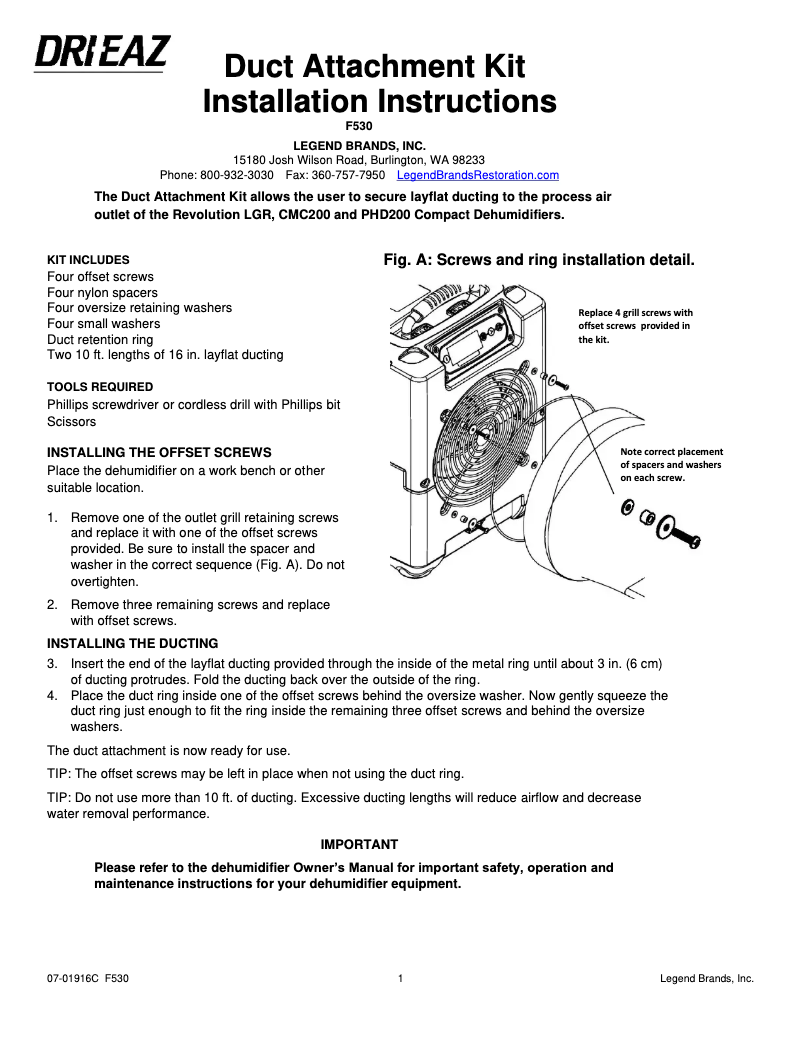 DRI·EAZ

Duct Attachment Kit
Installation Instructions

F530

LEGEND BRANDS, INC.
15180 Josh Wilson Road, Burlington, WA 98233
Phone: 800-932-3030 Fax: 360-757-7950 LegendBrandsRestoration.com

The Duct Attachment Kit allows the user to secure layflat ducting to the process air outlet of the Revolution LGR, CMC200 and PHD200 Compact Dehumidifiers.

KIT INCLUDES
Four offset screws
Four nylon spacers
Four oversize retaining washers
Four small washers
Duct retention ring
Two 10 ft. lengths of 16 in. layflat ducting

TOOLS REQUIRED
Phillips screwdriver or cordless drill with Phillips bit
Scissors

INSTALLING THE OFFSET SCREWS
Place the dehumidifier on a work bench or other suitable location.

1. Remove one of the outlet grill retaining screws and replace it with one of the offset screws provided. Be sure to install the spacer and washer in the correct sequence (Fig. A). Do not overtighten.
2. Remove three remaining screws and replace with offset screws.

Fig. A: Screws and ring installation detail.

Replace 4 grill screws with offset screws provided in the kit.

Note correct placement of spacers and washers on each screw.

INSTALLING THE DUCTING
3. Insert the end of the layflat ducting provided through the inside of the metal ring until about 3 in. (6 cm) of ducting protrudes. Fold the ducting back over the outside of the ring.
4. Place the duct ring inside one of the offset screws behind the oversize washer. Now gently squeeze the duct ring just enough to fit the ring inside the remaining three offset screws and behind the oversize washers.

The duct attachment is now ready for use.

TIP: The offset screws may be left in place when not using the duct ring.

TIP: Do not use more than 10 ft. of ducting. Excessive ducting lengths will reduce airflow and decrease water removal performance.

IMPORTANT
Please refer to the dehumidifier Owner's Manual for important safety, operation and maintenance instructions for your dehumidifier equipment.

07-01916C F530 1 Legend Brands, Inc.