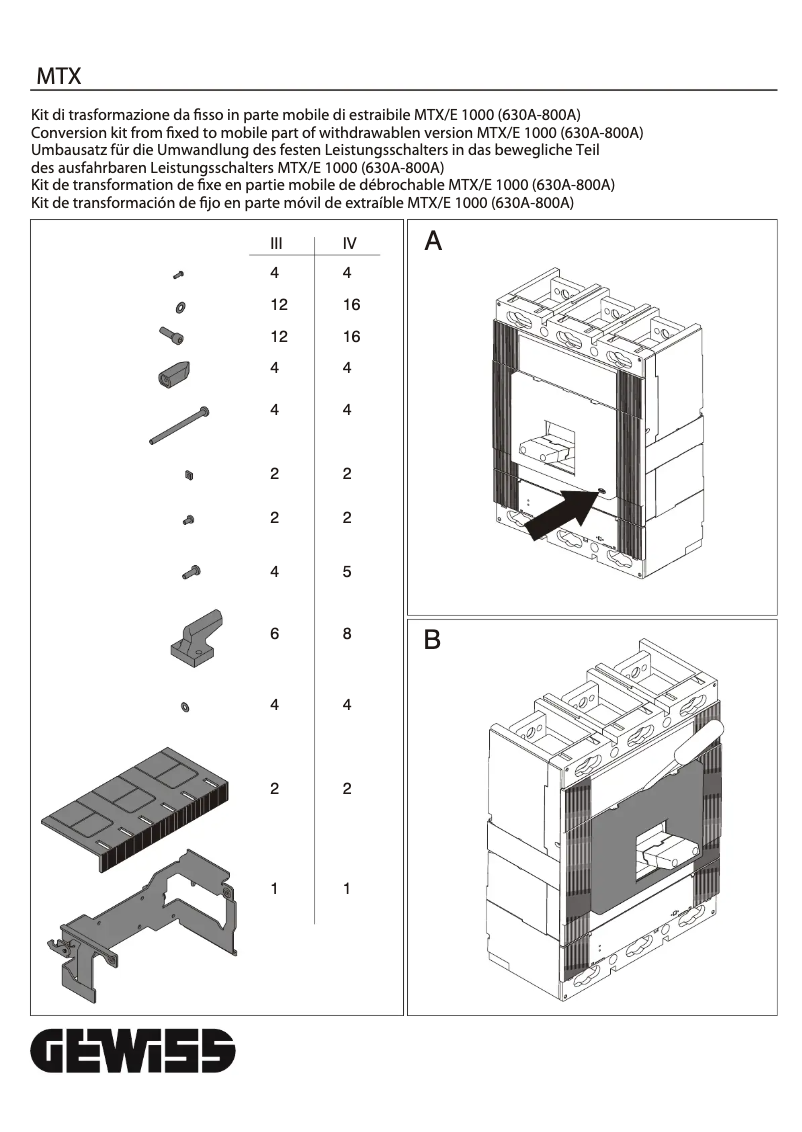 MTX

Kit di trasformazione da fisso in parte mobile di estraibile MTX/E 1000 (630A-800A)
Conversion kit from fixed to mobile part of withdrawablen version MTX/E 1000 (630A-800A)
Umbausatz für die Umwandlung des festen Leistungsschalters in das bewegliche Teil des ausfahrbaren Leistungsschalters MTX/E 1000 (630A-800A)
Kit de transformation de fixe en partie mobile de débrochable MTX/E 1000 (630A-800A)
Kit de transformación de fijo en parte móvil de extraíble MTX/E 1000 (630A-800A)

| III | IV |
|---|---|
| 4 | 4 |
| 12 | 16 |
| 12 | 16 |
| 4 | 4 |
| 4 | 4 |
| 2 | 2 |
| 2 | 2 |
| 4 | 5 |
| 6 | 8 |
| 4 | 4 |
| 2 | 2 |
| 1 | 1 |

A

B

GEWISS