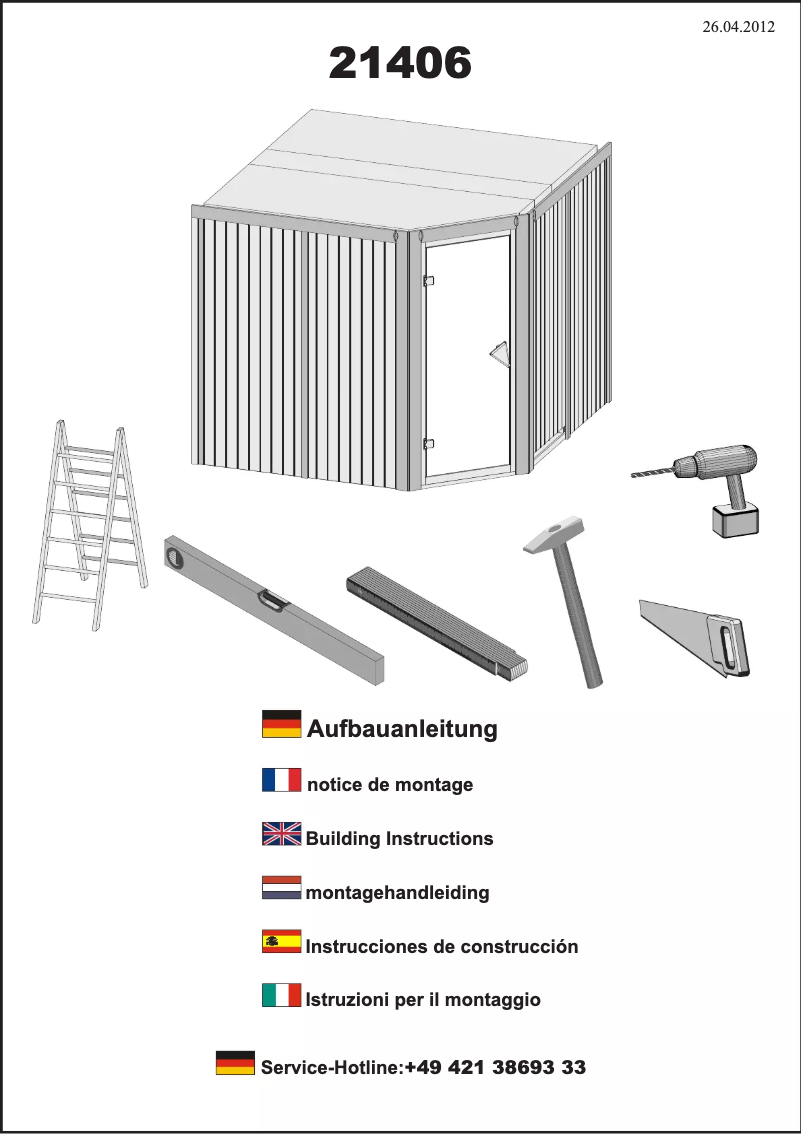 26.04.2012

21406

Aufbauanleitung

notice de montage

Building Instructions

montagehandleiding

Instrucciones de construcción

Istruzioni per il montaggio

Service-Hotline:+49 421 38693 33