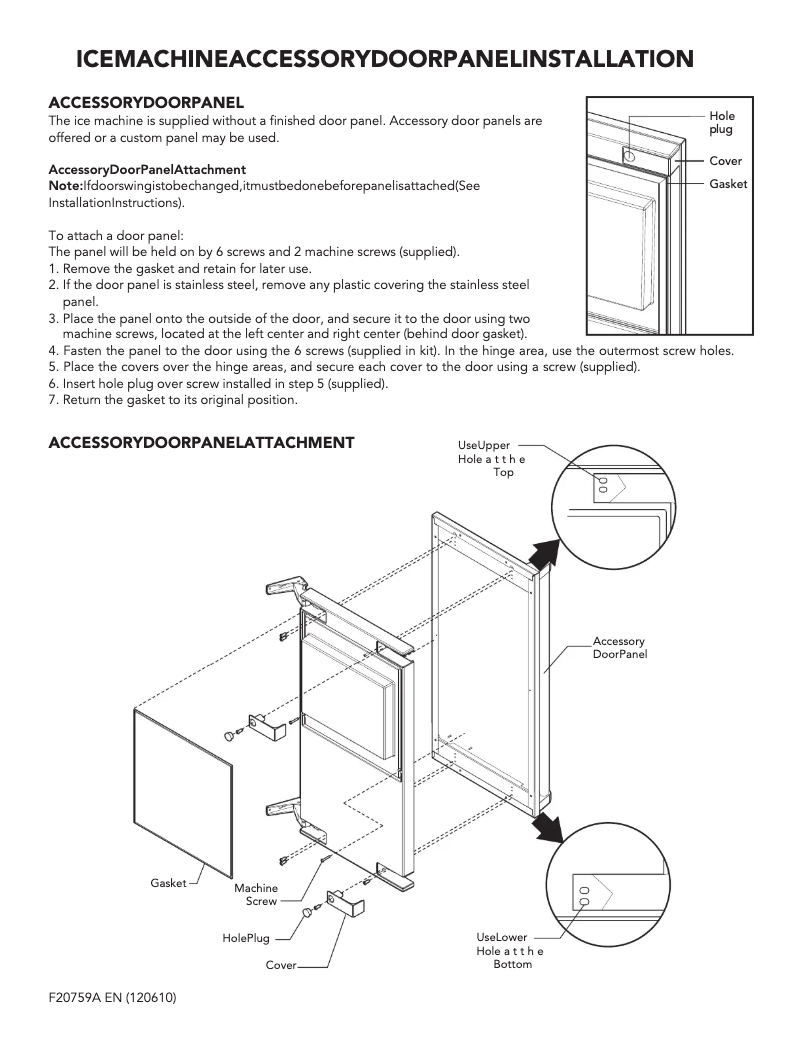 ICEMACHINEACCESSORYDOORPANELINSTALLATION

ACCESSORYDOORPANEL
The ice machine is supplied without a finished door panel. Accessory door panels are offered or a custom panel may be used.

AccessoryDoorPanelAttachment
Note:Ifdoorswingistobechanged,itmustbedonebeforepanelisattached(See InstallationInstructions).

To attach a door panel:
The panel will be held on by 6 screws and 2 machine screws (supplied).
1. Remove the gasket and retain for later use.
2. If the door panel is stainless steel, remove any plastic covering the stainless steel panel.
3. Place the panel onto the outside of the door, and secure it to the door using two machine screws, located at the left center and right center (behind door gasket).
4. Fasten the panel to the door using the 6 screws (supplied in kit). In the hinge area, use the outermost screw holes.
5. Place the covers over the hinge areas, and secure each cover to the door using a screw (supplied).
6. Insert hole plug over screw installed in step 5 (supplied).
7. Return the gasket to its original position.

Hole plug
Cover
Gasket

ACCESSORYDOORPANELATTACHMENT

UseUpper Hole a t t h e Top

Accessory DoorPanel

Gasket
Machine Screw
HolePlug
Cover

UseLower Hole a t t h e Bottom

F20759A EN (120610)