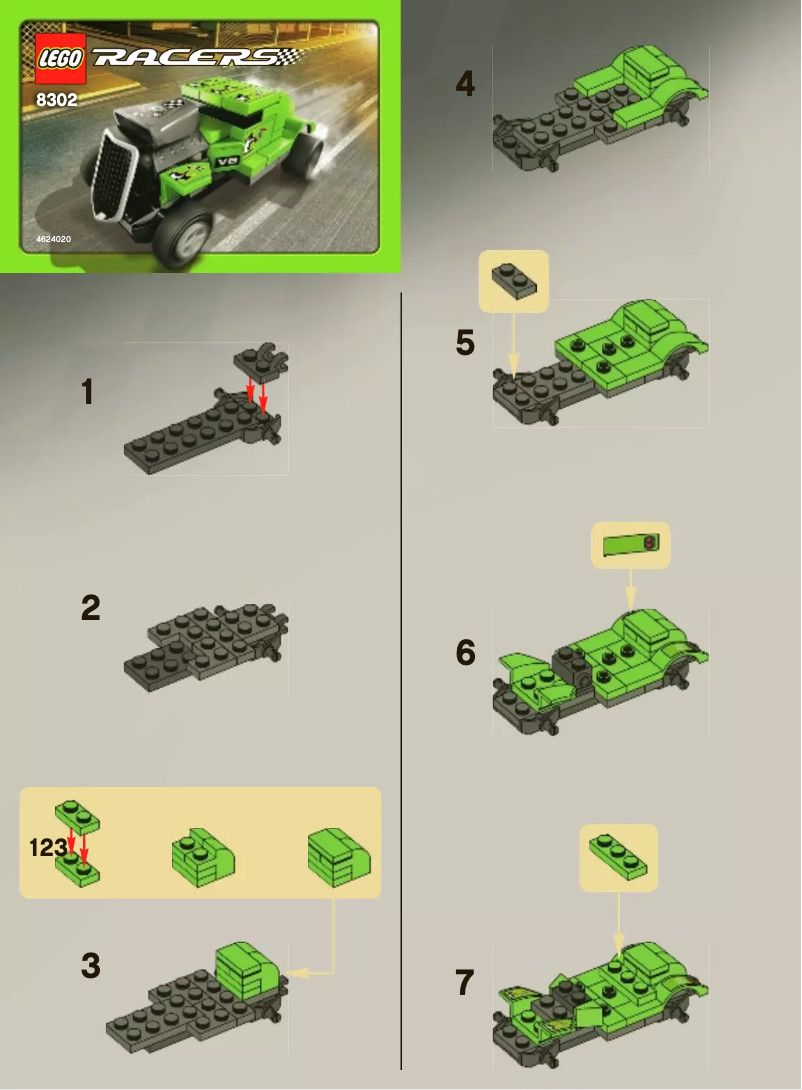 LEGO RACERS
8302
V8
4624020

1

2

123

3

4

5

6

7