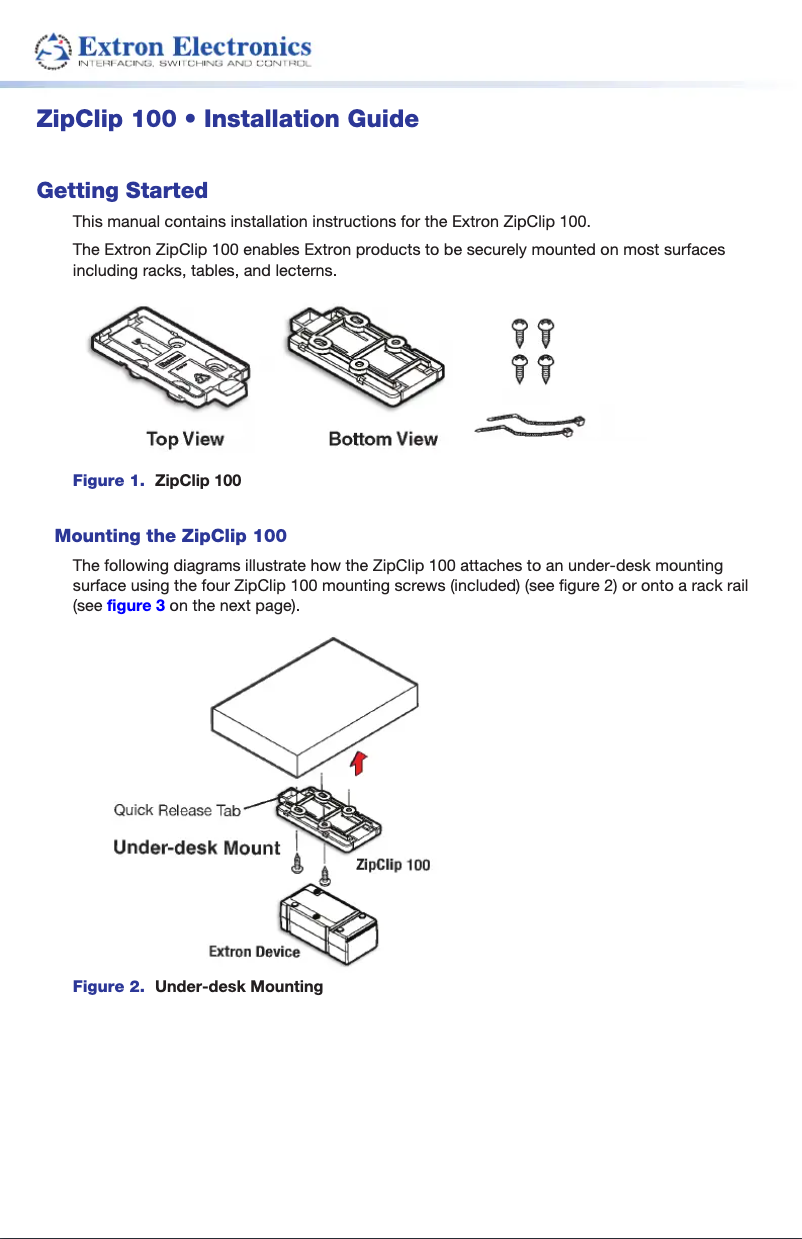 Extron Electronics
INTERFACING, SWITCHING AND CONTROL

ZipClip 100 • Installation Guide

Getting Started

This manual contains installation instructions for the Extron ZipClip 100.

The Extron ZipClip 100 enables Extron products to be securely mounted on most surfaces including racks, tables, and lecterns.

Top View

Bottom View

Figure 1. ZipClip 100

Mounting the ZipClip 100

The following diagrams illustrate how the ZipClip 100 attaches to an under-desk mounting surface using the four ZipClip 100 mounting screws (included) (see figure 2) or onto a rack rail (see figure 3 on the next page).

Quick Release Tab

Under-desk Mount

ZipClip 100

Extron Device

Figure 2. Under-desk Mounting