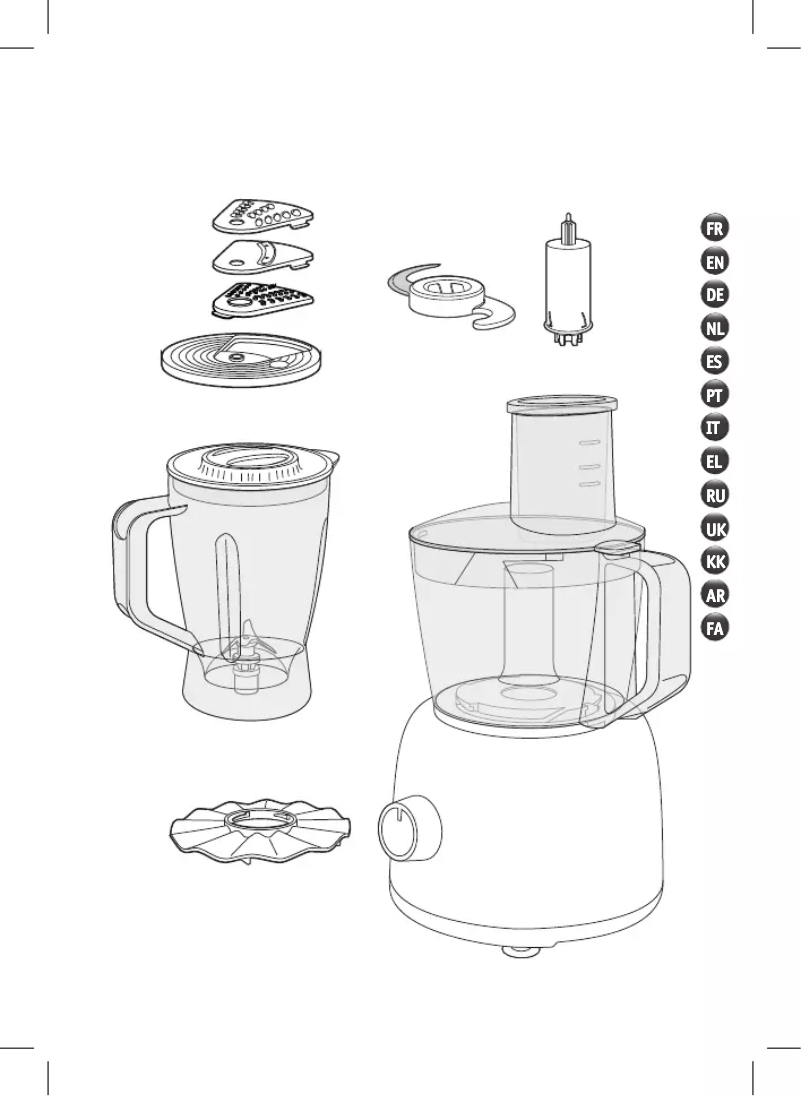 FR
EN
DE
NL
ES
PT
IT
EL
RU
UK
KK
AR
FA