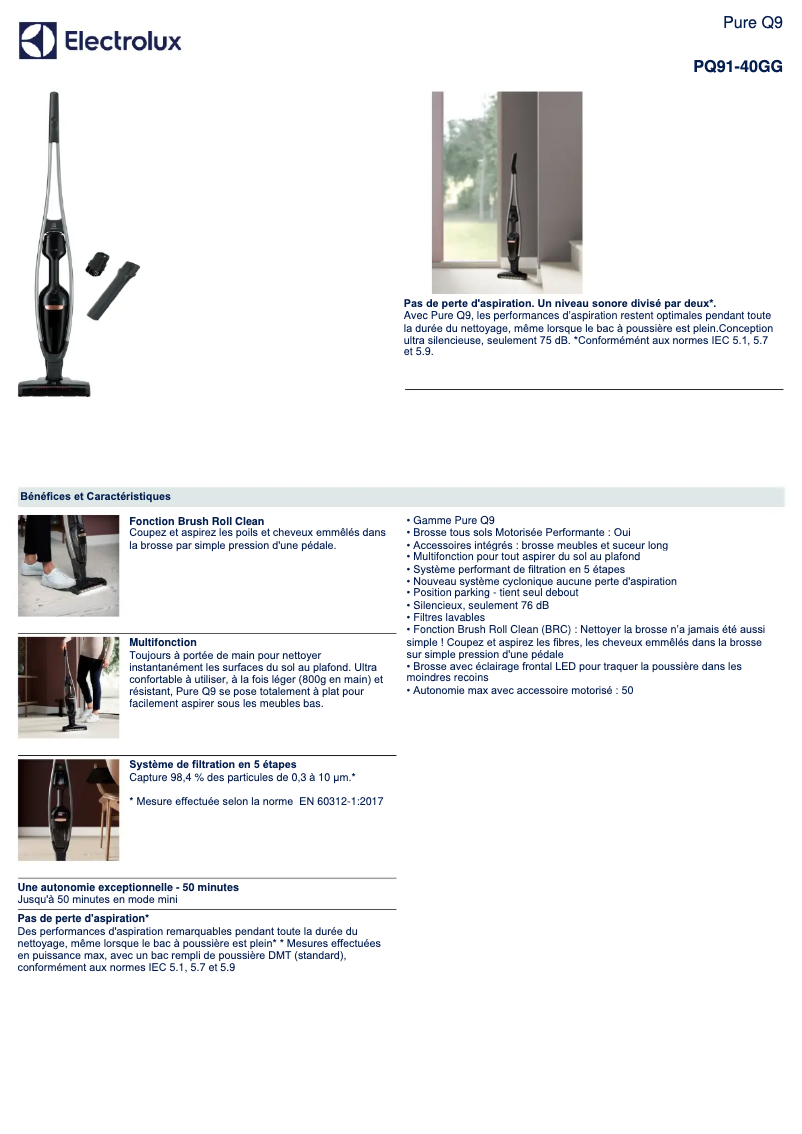 Electrolux

Pure Q9

PQ91-40GG

Pas de perte d'aspiration. Un niveau sonore divisé par deux*.
Avec Pure Q9, les performances d'aspiration restent optimales pendant toute la durée du nettoyage, même lorsque le bac à poussière est plein.Conception ultra silencieuse, seulement 75 dB. *Conformément aux normes IEC 5.1, 5.7 et 5.9.

Bénéfices et Caractéristiques

Fonction Brush Roll Clean
Coupez et aspirez les poils et cheveux emmêlés dans la brosse par simple pression d'une pédale.

Multifonction
Toujours à portée de main pour nettoyer instantanément les surfaces du sol au plafond. Ultra confortable à utiliser, à la fois léger (800g en main) et résistant, Pure Q9 se pose totalement à plat pour facilement aspirer sous les meubles bas.

Système de filtration en 5 étapes
Capture 98,4 % des particules de 0,3 à 10 µm.*

* Mesure effectuée selon la norme EN 60312-1:2017

Une autonomie exceptionnelle - 50 minutes
Jusqu'à 50 minutes en mode mini

Pas de perte d'aspiration*
Des performances d'aspiration remarquables pendant toute la durée du nettoyage, même lorsque le bac à poussière est plein* * Mesures effectuées en puissance max, avec un bac rempli de poussière DMT (standard), conformément aux normes IEC 5.1, 5.7 et 5.9

• Gamme Pure Q9
• Brosse tous sols Motorisée Performante : Oui
• Accessoires intégrés : brosse meubles et suceur long
• Multifonction pour tout aspirer du sol au plafond
• Système performant de filtration en 5 étapes
• Nouveau système cyclonique aucune perte d'aspiration
• Position parking - tient seul debout
• Silencieux, seulement 76 dB
• Filtres lavables
• Fonction Brush Roll Clean (BRC) : Nettoyer la brosse n'a jamais été aussi simple ! Coupez et aspirez les fibres, les cheveux emmêlés dans la brosse sur simple pression d'une pédale
• Brosse avec éclairage frontal LED pour traquer la poussière dans les moindres recoins
• Autonomie max avec accessoire motorisé : 50