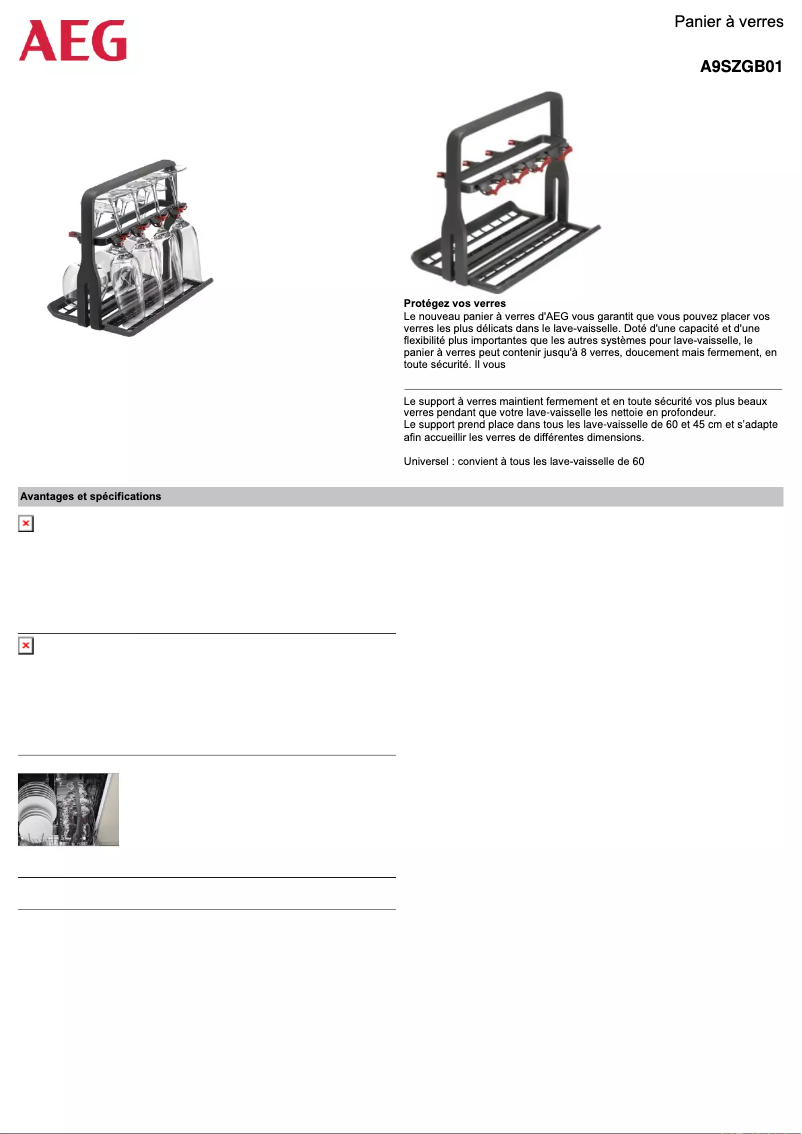 AEG

Panier à verres

A9SZGB01

Protégez vos verres
Le nouveau panier à verres d'AEG vous garantit que vous pouvez placer vos verres les plus délicats dans le lave-vaisselle. Doté d'une capacité et d'une flexibilité plus importantes que les autres systèmes pour lave-vaisselle, le panier à verres peut contenir jusqu'à 8 verres, doucement mais fermement, en toute sécurité. Il vous

Le support à verres maintient fermement et en toute sécurité vos plus beaux verres pendant que votre lave-vaisselle les nettoie en profondeur.
Le support prend place dans tous les lave-vaisselle de 60 et 45 cm et s'adapte afin accueillir les verres de différentes dimensions.

Universel : convient à tous les lave-vaisselle de 60

Avantages et spécifications