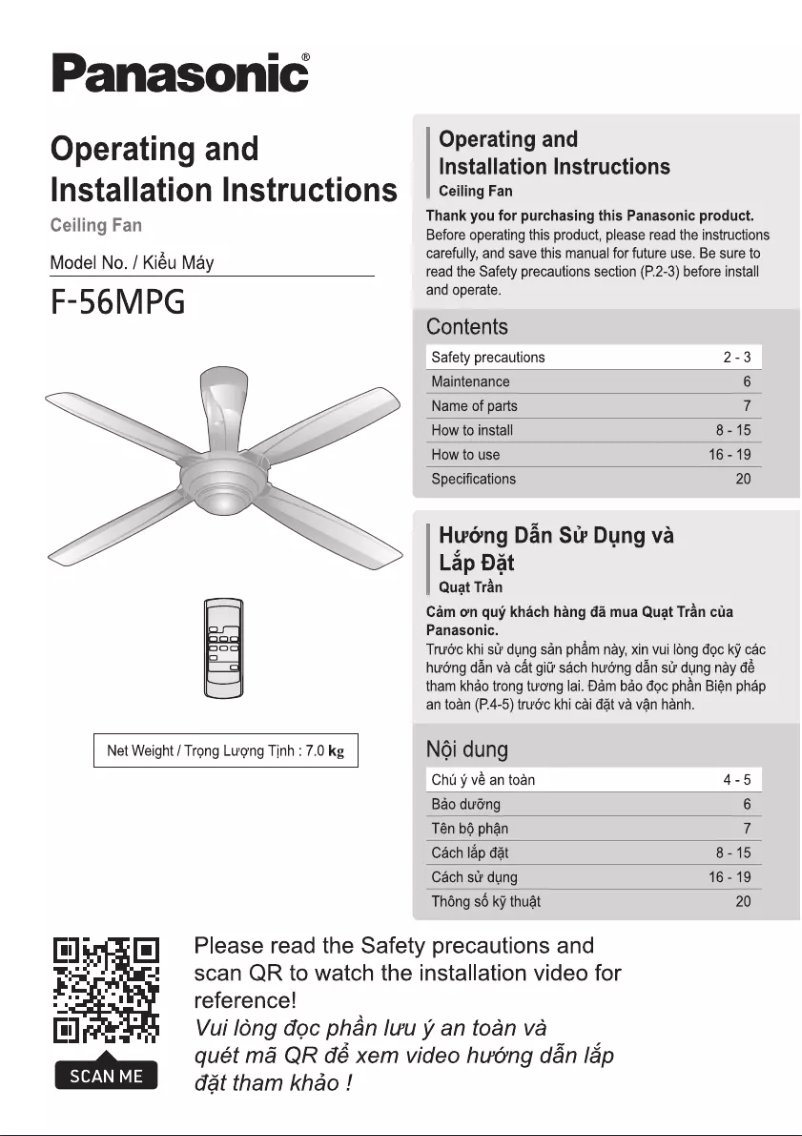 Panasonic®

Operating and Installation Instructions
Ceiling Fan

Model No. / Kiểu Máy

F-56MPG

Net Weight / Trọng Lượng Tịnh : 7.0 kg

Operating and Installation Instructions
Ceiling Fan

Thank you for purchasing this Panasonic product.
Before operating this product, please read the instructions carefully, and save this manual for future use. Be sure to read the Safety precautions section (P.2-3) before install and operate.

Contents

| Safety precautions | 2 - 3 |
|---|---|
| Maintenance | 6 |
| Name of parts | 7 |
| How to install | 8 - 15 |
| How to use | 16 - 19 |
| Specifications | 20 |

Hướng Dẫn Sử Dụng và Lắp Đặt
Quạt Trần

Cảm ơn quý khách hàng đã mua Quạt Trần của Panasonic.
Trước khi sử dụng sản phẩm này, xin vui lòng đọc kỹ các hướng dẫn và cất giữ sách hướng dẫn sử dụng này để tham khảo trong tương lai. Đảm bảo đọc phần Biện pháp an toàn (P.4-5) trước khi cài đặt và vận hành.

Nội dung

| Chú ý về an toàn | 4 - 5 |
|---|---|
| Bảo dưỡng | 6 |
| Tên bộ phận | 7 |
| Cách lắp đặt | 8 - 15 |
| Cách sử dụng | 16 - 19 |
| Thông số kỹ thuật | 20 |

SCAN ME

Please read the Safety precautions and scan QR to watch the installation video for reference!
Vui lòng đọc phần lưu ý an toàn và quét mã QR để xem video hướng dẫn lắp đặt tham khảo !