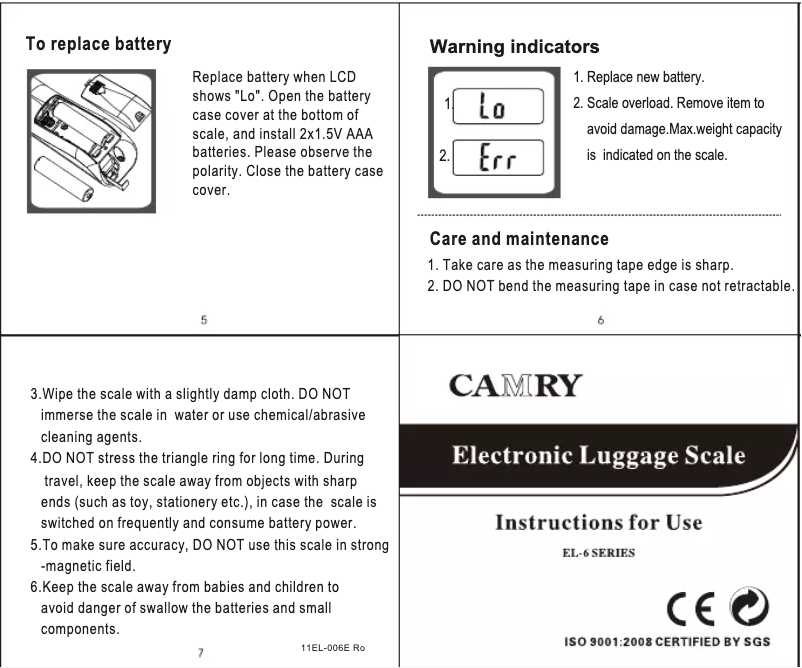 To replace battery

Replace battery when LCD shows "Lo". Open the battery case cover at the bottom of scale, and install 2x1.5V AAA batteries. Please observe the polarity. Close the battery case cover.

5

Warning indicators

1. Lo
2. Err

1. Replace new battery.
2. Scale overload. Remove item to avoid damage.Max.weight capacity is indicated on the scale.

Care and maintenance

1. Take care as the measuring tape edge is sharp.
2. DO NOT bend the measuring tape in case not retractable.

6

3.Wipe the scale with a slightly damp cloth. DO NOT immerse the scale in water or use chemical/abrasive cleaning agents.
4.DO NOT stress the triangle ring for long time. During travel, keep the scale away from objects with sharp ends (such as toy, stationery etc.), in case the scale is switched on frequently and consume battery power.
5.To make sure accuracy, DO NOT use this scale in strong -magnetic field.
6.Keep the scale away from babies and children to avoid danger of swallow the batteries and small components.

7

11EL-006E Ro

CAMRY

Electronic Luggage Scale

Instructions for Use

EL-6 SERIES

CE

ISO 9001:2008 CERTIFIED BY SGS