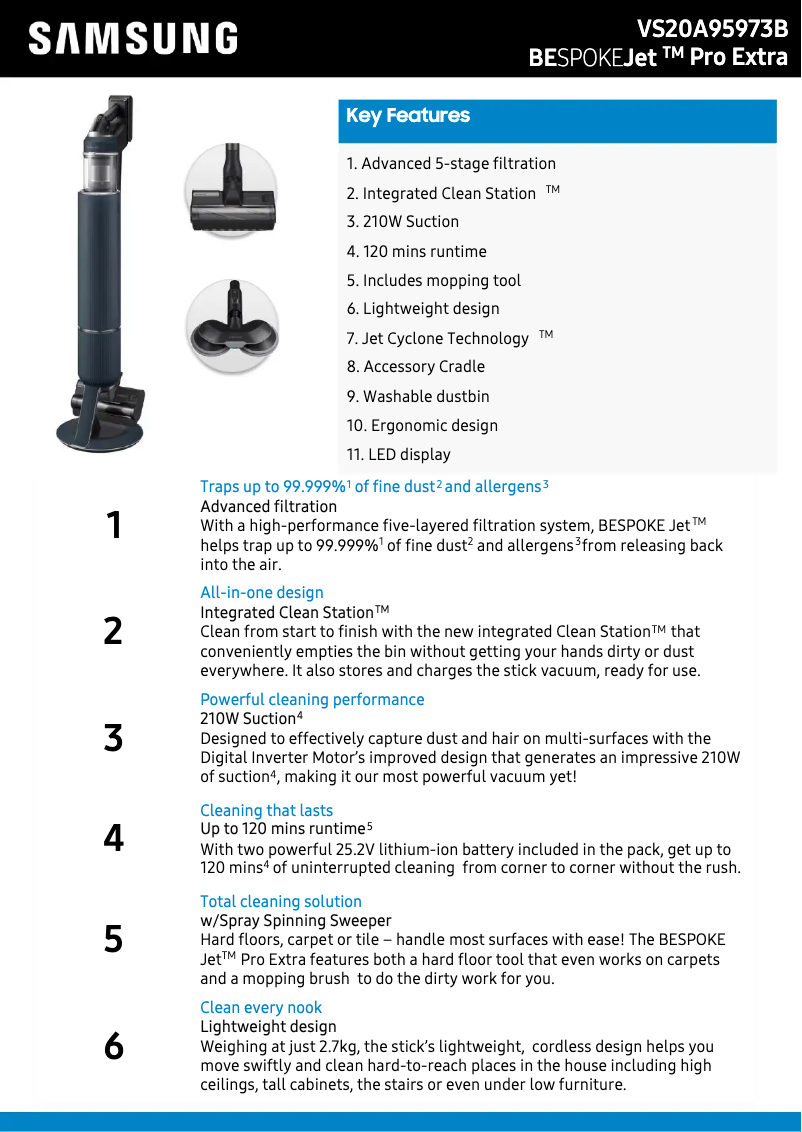 SAMSUNG

VS20A95973B
BESPOKEJet ™ Pro Extra

Key Features

1. Advanced 5-stage filtration
2. Integrated Clean Station ™
3. 210W Suction
4. 120 mins runtime
5. Includes mopping tool
6. Lightweight design
7. Jet Cyclone Technology ™
8. Accessory Cradle
9. Washable dustbin
10. Ergonomic design
11. LED display

1

Traps up to 99.999%$^1$ of fine dust$^2$ and allergens$^3$
Advanced filtration
With a high-performance five-layered filtration system, BESPOKE Jet™ helps trap up to 99.999%$^1$ of fine dust$^2$ and allergens$^3$ from releasing back into the air.

2

All-in-one design
Integrated Clean Station™
Clean from start to finish with the new integrated Clean Station™ that conveniently empties the bin without getting your hands dirty or dust everywhere. It also stores and charges the stick vacuum, ready for use.

3

Powerful cleaning performance
210W Suction$^4$
Designed to effectively capture dust and hair on multi-surfaces with the Digital Inverter Motor's improved design that generates an impressive 210W of suction$^4$, making it our most powerful vacuum yet!

4

Cleaning that lasts
Up to 120 mins runtime$^5$
With two powerful 25.2V lithium-ion battery included in the pack, get up to 120 mins$^4$ of uninterrupted cleaning from corner to corner without the rush.

5

Total cleaning solution
w/Spray Spinning Sweeper
Hard floors, carpet or tile – handle most surfaces with ease! The BESPOKE Jet™ Pro Extra features both a hard floor tool that even works on carpets and a mopping brush to do the dirty work for you.

6

Clean every nook
Lightweight design
Weighing at just 2.7kg, the stick's lightweight, cordless design helps you move swiftly and clean hard-to-reach places in the house including high ceilings, tall cabinets, the stairs or even under low furniture.