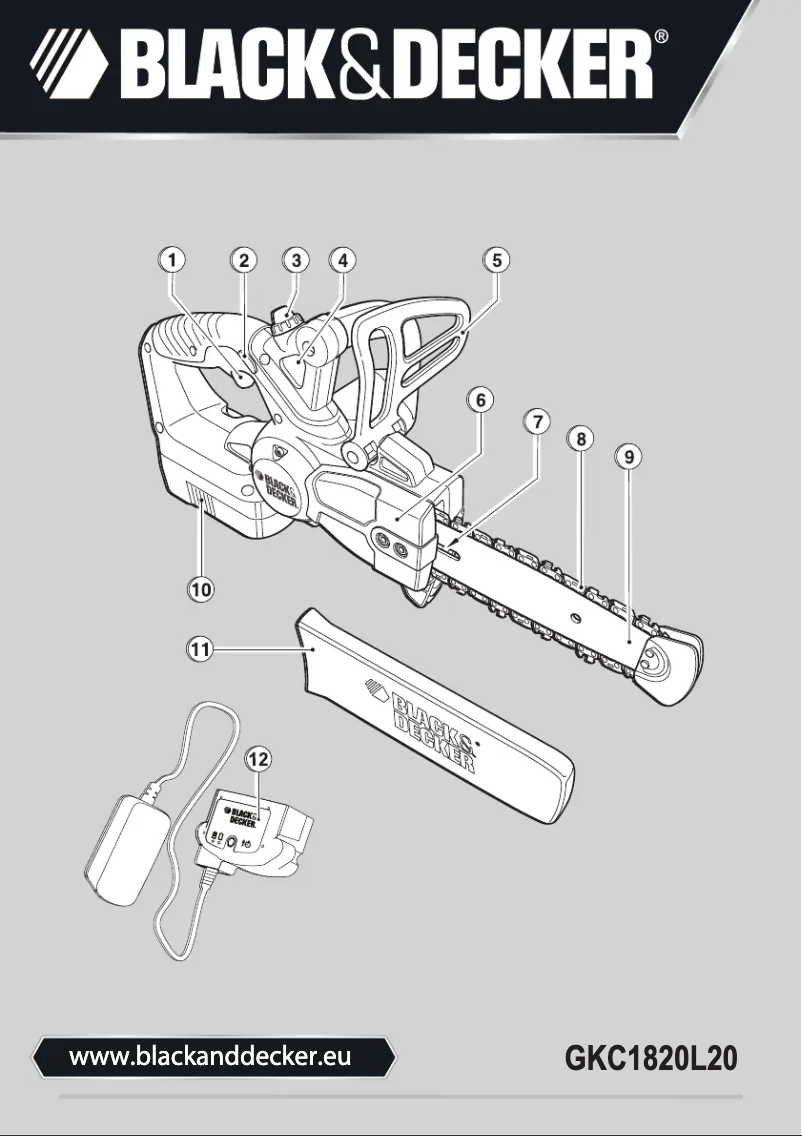 BLACK&DECKER®

1 2 3 4 5

6 7 8 9

BLACK& DECKER

10

11

BLACK& DECKER

12

BLACK& DECKER

www.blackanddecker.eu

GKC1820L20