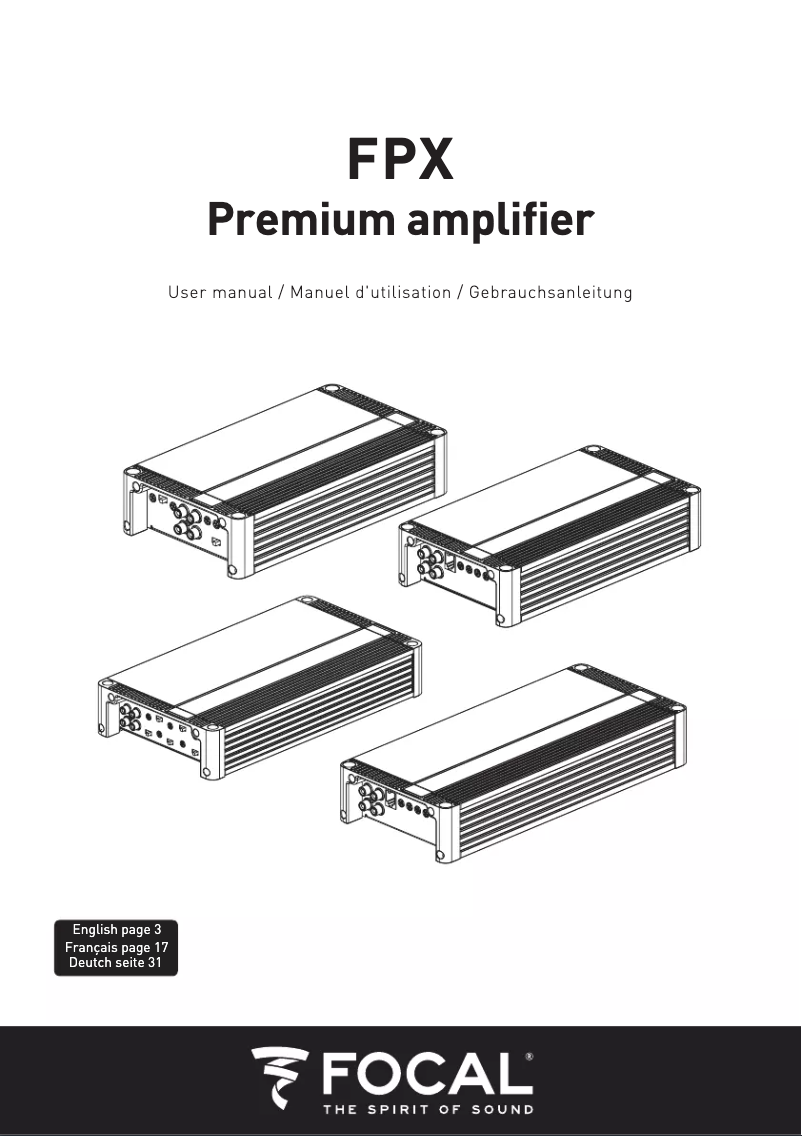 FPX
Premium amplifier

User manual / Manuel d'utilisation / Gebrauchsanleitung

English page 3
Français page 17
Deutch seite 31

FOCAL®
THE SPIRIT OF SOUND