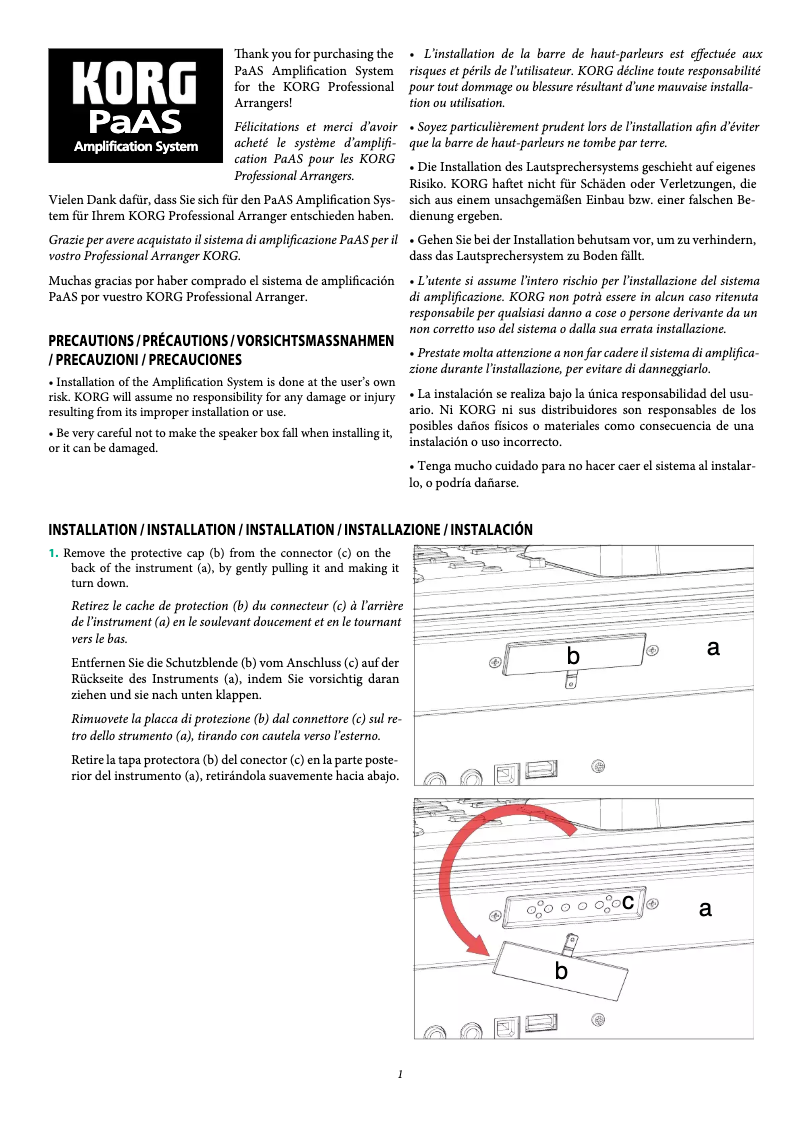 KORG
PaAS
Amplification System

Thank you for purchasing the PaAS Amplification System for the KORG Professional Arrangers!

Félicitations et merci d'avoir acheté le système d'amplification PaAS pour les KORG Professional Arrangers.

Vielen Dank dafür, dass Sie sich für den PaAS Amplification System für Ihrem KORG Professional Arranger entschieden haben.

Grazie per avere acquistato il sistema di amplificazione PaAS per il vostro Professional Arranger KORG.

Muchas gracias por haber comprado el sistema de amplificación PaAS por vuestro KORG Professional Arranger.

PRECAUTIONS / PRÉCAUTIONS / VORSICHTSMASSNAHMEN / PRECAUZIONI / PRECAUCIONES

• Installation of the Amplification System is done at the user's own risk. KORG will assume no responsibility for any damage or injury resulting from its improper installation or use.

• Be very careful not to make the speaker box fall when installing it, or it can be damaged.

• L'installation de la barre de haut-parleurs est effectuée aux risques et périls de l'utilisateur. KORG décline toute responsabilité pour tout dommage ou blessure résultant d'une mauvaise installation ou utilisation.

• Soyez particulièrement prudent lors de l'installation afin d'éviter que la barre de haut-parleurs ne tombe par terre.

• Die Installation des Lautsprechersystems geschieht auf eigenes Risiko. KORG haftet nicht für Schäden oder Verletzungen, die sich aus einem unsachgemäßen Einbau bzw. einer falschen Bedienung ergeben.

• Gehen Sie bei der Installation behutsam vor, um zu verhindern, dass das Lautsprechersystem zu Boden fällt.

• L'utente si assume l'intero rischio per l'installazione del sistema di amplificazione. KORG non potrà essere in alcun caso ritenuta responsabile per qualsiasi danno a cose o persone derivante da un non corretto uso del sistema o dalla sua errata installazione.

• Prestate molta attenzione a non far cadere il sistema di amplificazione durante l'installazione, per evitare di danneggiarlo.

• La instalación se realiza bajo la única responsabilidad del usuario. Ni KORG ni sus distribuidores son responsables de los posibles daños físicos o materiales como consecuencia de una instalación o uso incorrecto.

• Tenga mucho cuidado para no hacer caer el sistema al instalarlo, o podría dañarse.

INSTALLATION / INSTALLATION / INSTALLATION / INSTALLAZIONE / INSTALACIÓN

1. Remove the protective cap (b) from the connector (c) on the back of the instrument (a), by gently pulling it and making it turn down.

Retirez le cache de protection (b) du connecteur (c) à l'arrière de l'instrument (a) en le soulevant doucement et en le tournant vers le bas.

Entfernen Sie die Schutzblende (b) vom Anschluss (c) auf der Rückseite des Instruments (a), indem Sie vorsichtig daran ziehen und sie nach unten klappen.

Rimuovete la placca di protezione (b) dal connettore (c) sul retro dello strumento (a), tirando con cautela verso l'esterno.

Retire la tapa protectora (b) del conector (c) en la parte posterior del instrumento (a), retirándola suavemente hacia abajo.

b
a

c
a
b

1