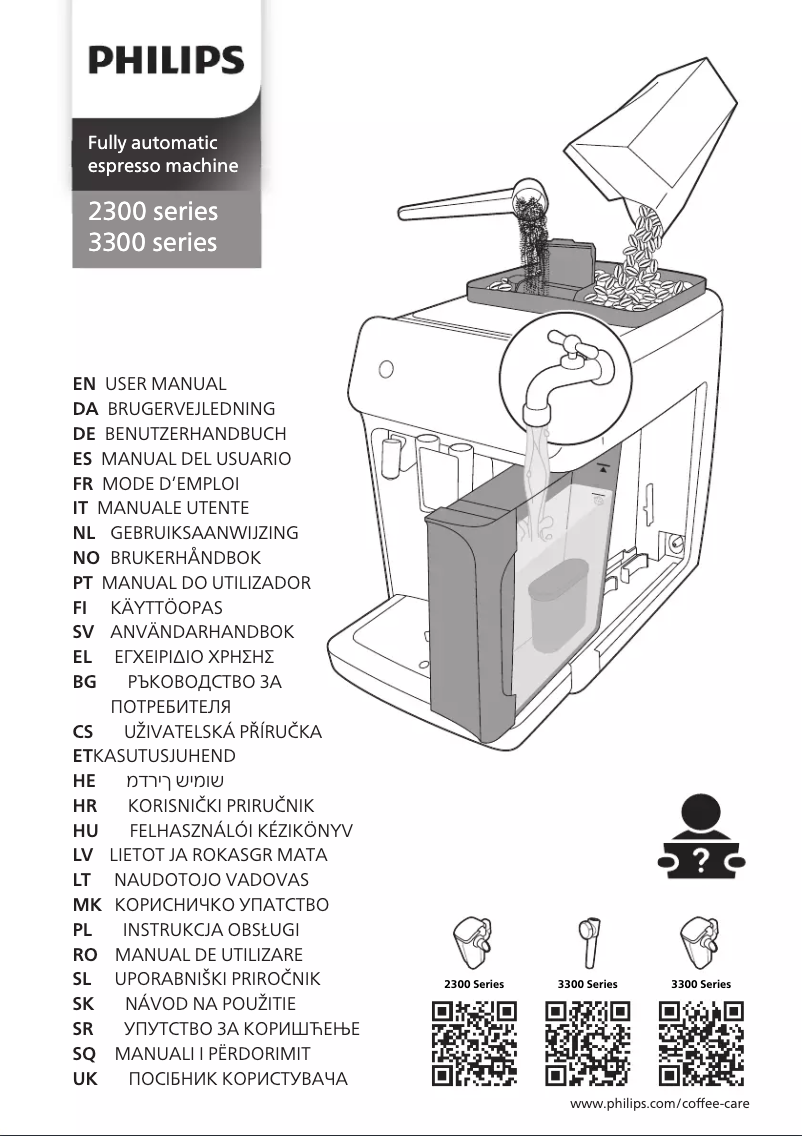 PHILIPS

Fully automatic espresso machine

2300 series
3300 series

EN USER MANUAL
DA BRUGERVEJLEDNING
DE BENUTZERHANDBUCH
ES MANUAL DEL USUARIO
FR MODE D'EMPLOI
IT MANUALE UTENTE
NL GEBRUIKSAANWIJZING
NO BRUKERHÅNDBOK
PT MANUAL DO UTILIZADOR
FI KÄYTTÖOPAS
SV ANVÄNDARHANDBOK
EL ΕΓΧΕΙΡΙΔΙΟ ΧΡΗΣΗΣ
BG РЪКОВОДСТВО ЗА ПОТРЕБИТЕЛЯ
CS UŽIVATELSKÁ PŘÍRUČKA
ETKASUTUSJUHEND
HE שומיש ךירדמ
HR KORISNIČKI PRIRUČNIK
HU FELHASZNÁLÓI KÉZIKÖNYV
LV LIETOT JA ROKASGR MATA
LT NAUDOTOJO VADOVAS
MK КОРИСНИЧКО УПАТСТВО
PL INSTRUKCJA OBSŁUGI
RO MANUAL DE UTILIZARE
SL UPORABNIŠKI PRIROČNIK
SK NÁVOD NA POUŽITIE
SR УПУТСТВО ЗА КОРИШЋЕЊЕ
SQ MANUALI I PËRDORIMIT
UK ПОСІБНИК КОРИСТУВАЧА

?

2300 Series
3300 Series
3300 Series

www.philips.com/coffee-care