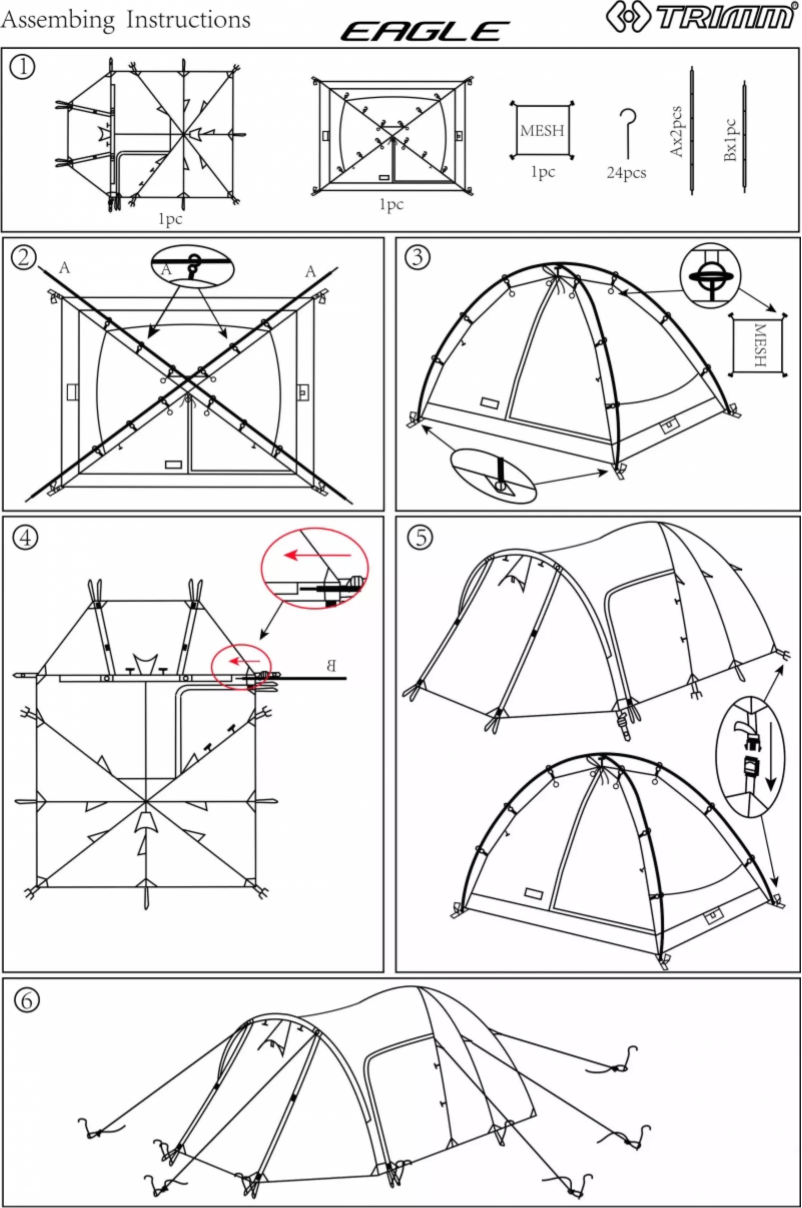 Assembing Instructions

EAGLE

TRIMM®

①

1pc

1pc

MESH

1pc

24pcs

Ax2pcs

Bx1pc

②

A

A

A

③

MESH

④

B

⑤

⑥