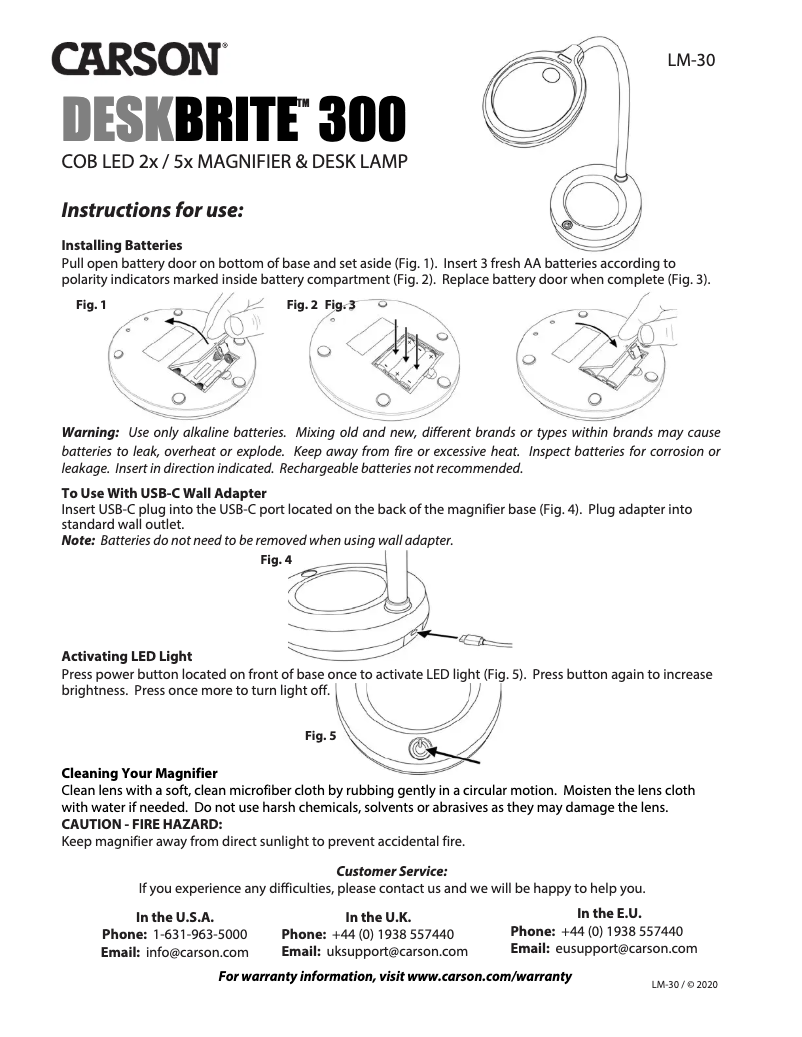 CARSON®

LM-30

DESKBRITE™ 300

COB LED 2x / 5x MAGNIFIER & DESK LAMP

Instructions for use:

Installing Batteries
Pull open battery door on bottom of base and set aside (Fig. 1). Insert 3 fresh AA batteries according to polarity indicators marked inside battery compartment (Fig. 2). Replace battery door when complete (Fig. 3).

Fig. 1

Fig. 2

Fig. 3

Warning: Use only alkaline batteries. Mixing old and new, different brands or types within brands may cause batteries to leak, overheat or explode. Keep away from fire or excessive heat. Inspect batteries for corrosion or leakage. Insert in direction indicated. Rechargeable batteries not recommended.

To Use With USB-C Wall Adapter
Insert USB-C plug into the USB-C port located on the back of the magnifier base (Fig. 4). Plug adapter into standard wall outlet.
Note: Batteries do not need to be removed when using wall adapter.

Fig. 4

Activating LED Light
Press power button located on front of base once to activate LED light (Fig. 5). Press button again to increase brightness. Press once more to turn light off.

Fig. 5

Cleaning Your Magnifier
Clean lens with a soft, clean microfiber cloth by rubbing gently in a circular motion. Moisten the lens cloth with water if needed. Do not use harsh chemicals, solvents or abrasives as they may damage the lens.
CAUTION - FIRE HAZARD:
Keep magnifier away from direct sunlight to prevent accidental fire.

Customer Service:
If you experience any difficulties, please contact us and we will be happy to help you.

In the U.S.A.
Phone: 1-631-963-5000
Email: info@carson.com

In the U.K.
Phone: +44 (0) 1938 557440
Email: uksupport@carson.com

In the E.U.
Phone: +44 (0) 1938 557440
Email: eusupport@carson.com

For warranty information, visit www.carson.com/warranty

LM-30 / © 2020