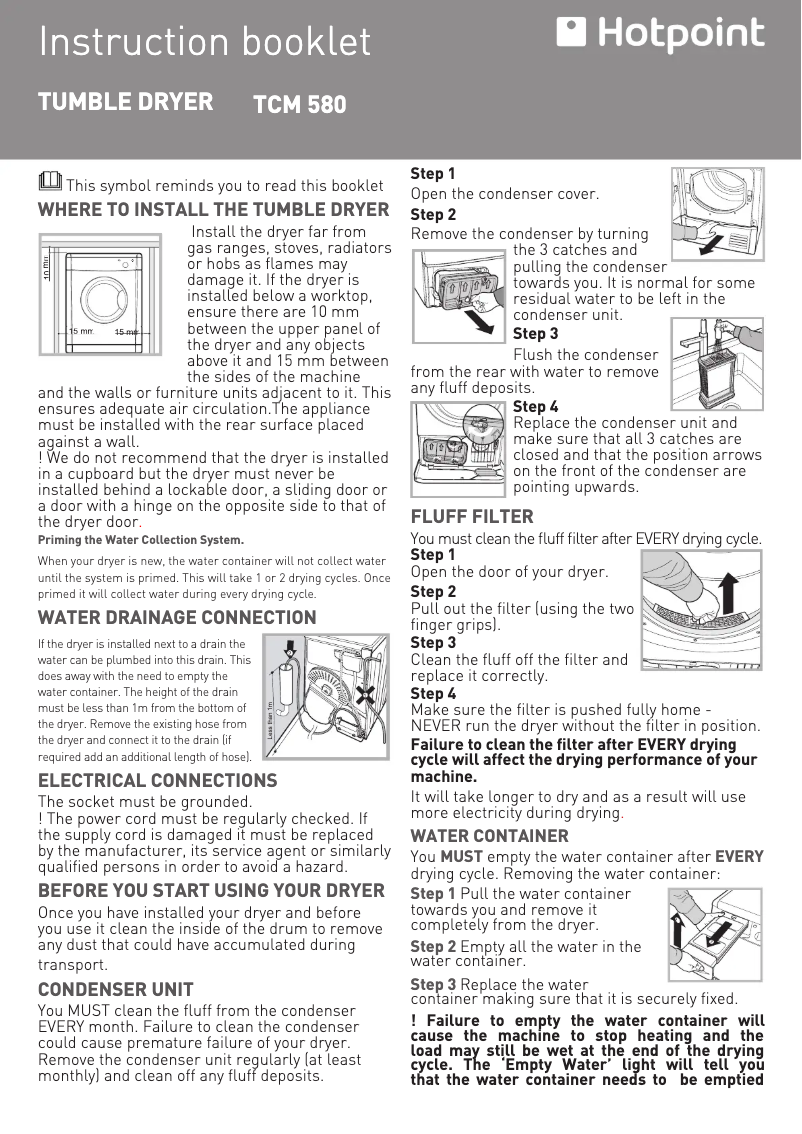 Instruction booklet

Hotpoint

TUMBLE DRYER TCM 580

This symbol reminds you to read this booklet

WHERE TO INSTALL THE TUMBLE DRYER

10 mm

15 mm 15 mm

Install the dryer far from gas ranges, stoves, radiators or hobs as flames may damage it. If the dryer is installed below a worktop, ensure there are 10 mm between the upper panel of the dryer and any objects above it and 15 mm between the sides of the machine and the walls or furniture units adjacent to it. This ensures adequate air circulation.The appliance must be installed with the rear surface placed against a wall.
! We do not recommend that the dryer is installed in a cupboard but the dryer must never be installed behind a lockable door, a sliding door or a door with a hinge on the opposite side to that of the dryer door.

Priming the Water Collection System.

When your dryer is new, the water container will not collect water until the system is primed. This will take 1 or 2 drying cycles. Once primed it will collect water during every drying cycle.

WATER DRAINAGE CONNECTION

If the dryer is installed next to a drain the water can be plumbed into this drain. This does away with the need to empty the water container. The height of the drain must be less than 1m from the bottom of the dryer. Remove the existing hose from the dryer and connect it to the drain (if required add an additional length of hose).

Less than 1m

ELECTRICAL CONNECTIONS

The socket must be grounded.
! The power cord must be regularly checked. If the supply cord is damaged it must be replaced by the manufacturer, its service agent or similarly qualified persons in order to avoid a hazard.

BEFORE YOU START USING YOUR DRYER

Once you have installed your dryer and before you use it clean the inside of the drum to remove any dust that could have accumulated during transport.

CONDENSER UNIT

You MUST clean the fluff from the condenser EVERY month. Failure to clean the condenser could cause premature failure of your dryer. Remove the condenser unit regularly (at least monthly) and clean off any fluff deposits.

Step 1
Open the condenser cover.
Step 2
Remove the condenser by turning the 3 catches and pulling the condenser towards you. It is normal for some residual water to be left in the condenser unit.
Step 3
Flush the condenser from the rear with water to remove any fluff deposits.
Step 4
Replace the condenser unit and make sure that all 3 catches are closed and that the position arrows on the front of the condenser are pointing upwards.

FLUFF FILTER

You must clean the fluff filter after EVERY drying cycle.
Step 1
Open the door of your dryer.
Step 2
Pull out the filter (using the two finger grips).
Step 3
Clean the fluff off the filter and replace it correctly.
Step 4
Make sure the filter is pushed fully home - NEVER run the dryer without the filter in position.
Failure to clean the filter after EVERY drying cycle will affect the drying performance of your machine.
It will take longer to dry and as a result will use more electricity during drying.

WATER CONTAINER

You MUST empty the water container after EVERY drying cycle. Removing the water container:
Step 1 Pull the water container towards you and remove it completely from the dryer.
Step 2 Empty all the water in the water container.
Step 3 Replace the water container making sure that it is securely fixed.
! Failure to empty the water container will cause the machine to stop heating and the load may still be wet at the end of the drying cycle. The 'Empty Water' light will tell you that the water container needs to be emptied