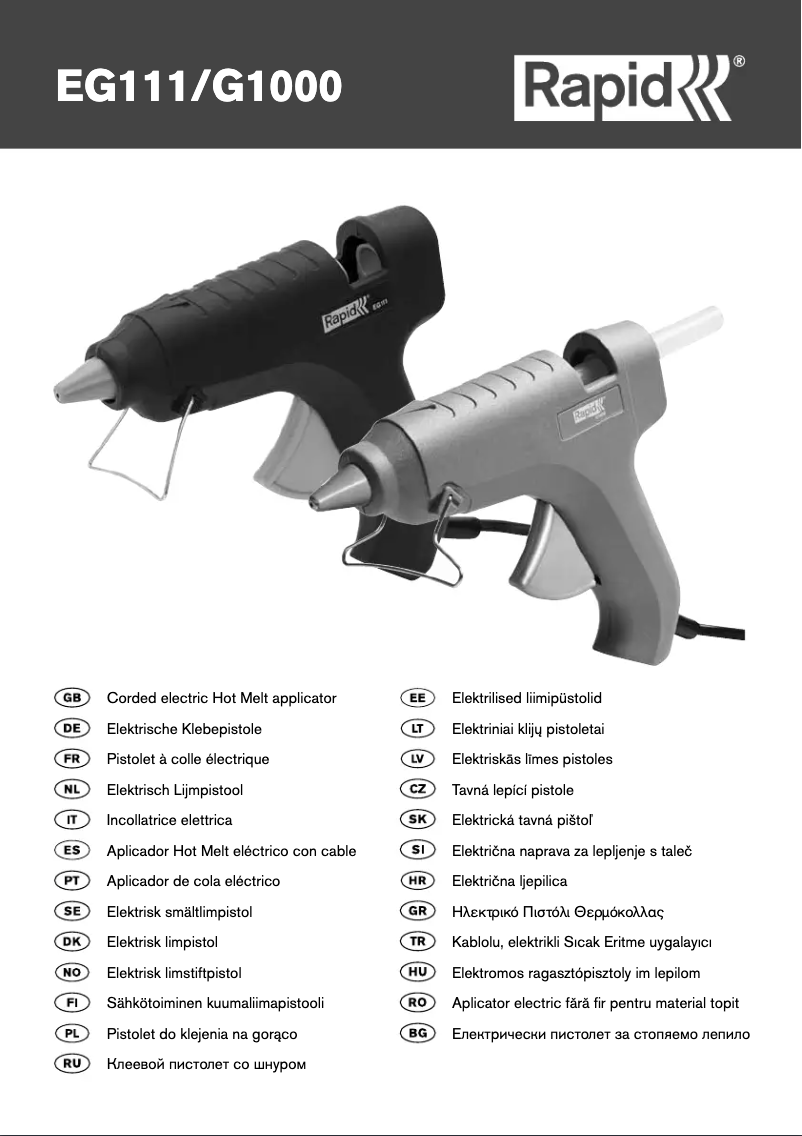 EG111/G1000

Rapid®

Rapid EG111

Rapid

GB Corded electric Hot Melt applicator
DE Elektrische Klebepistole
FR Pistolet à colle électrique
NL Elektrisch Lijmpistool
IT Incollatrice elettrica
ES Aplicador Hot Melt eléctrico con cable
PT Aplicador de cola eléctrico
SE Elektrisk smältlimpistol
DK Elektrisk limpistol
NO Elektrisk limstiftpistol
FI Sähkötoiminen kuumaliimapistooli
PL Pistolet do klejenia na gorąco
RU Клеевой пистолет со шнуром

EE Elektrilised liimipüstolid
LT Elektriniai klijų pistoletai
LV Elektriskās līmes pistoles
CZ Tavná lepící pistole
SK Elektrická tavná pištoľ
SI Električna naprava za lepljenje s taleč
HR Električna ljepilica
GR Ηλεκτρικό Πιστόλι Θερμόκολλας
TR Kablolu, elektrikli Sıcak Eritme uygalayıcı
HU Elektromos ragasztópisztoly im lepilom
RO Aplicator electric fără fir pentru material topit
BG Електрически пистолет за стопяемо лепило