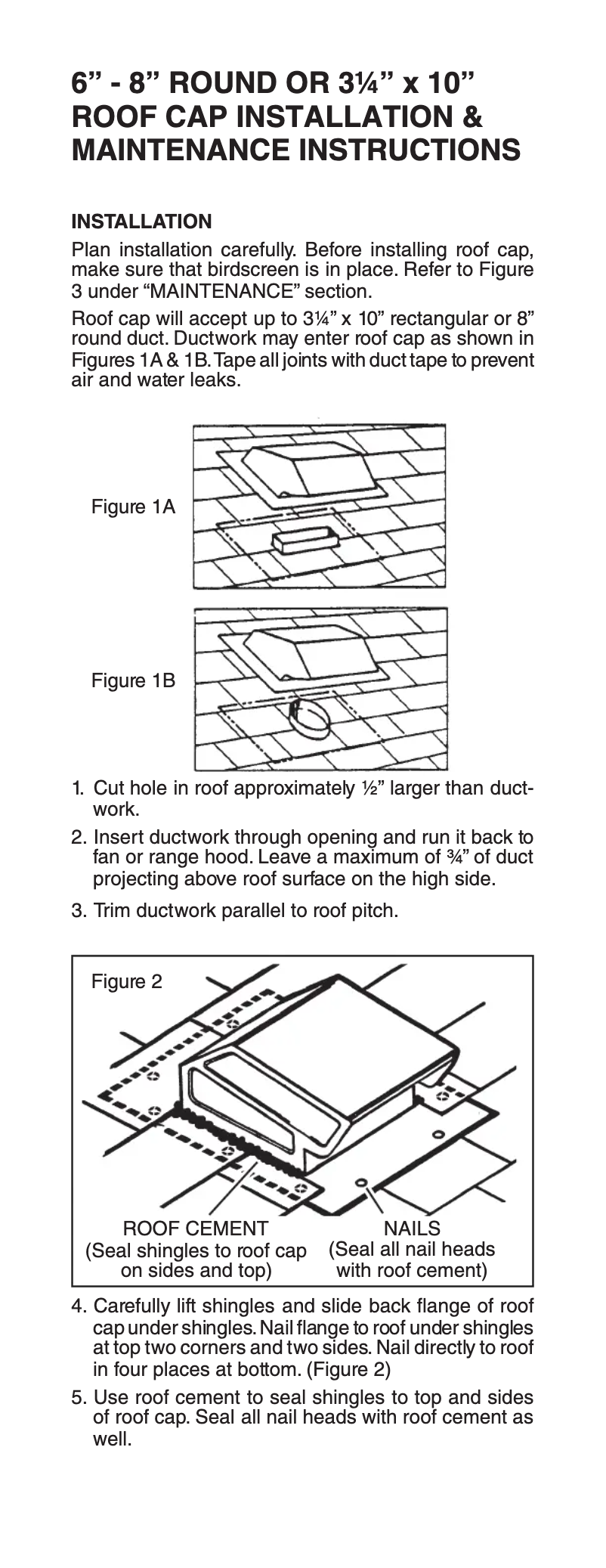 6” - 8” ROUND OR 3¼” x 10” ROOF CAP INSTALLATION & MAINTENANCE INSTRUCTIONS

INSTALLATION

Plan installation carefully. Before installing roof cap, make sure that birdscreen is in place. Refer to Figure 3 under “MAINTENANCE” section.

Roof cap will accept up to 3¼” x 10” rectangular or 8” round duct. Ductwork may enter roof cap as shown in Figures 1A & 1B. Tape all joints with duct tape to prevent air and water leaks.

Figure 1A

Figure 1B

1. Cut hole in roof approximately ½” larger than ductwork.

2. Insert ductwork through opening and run it back to fan or range hood. Leave a maximum of ¾” of duct projecting above roof surface on the high side.

3. Trim ductwork parallel to roof pitch.

Figure 2

ROOF CEMENT
(Seal shingles to roof cap on sides and top)

NAILS
(Seal all nail heads with roof cement)

4. Carefully lift shingles and slide back flange of roof cap under shingles. Nail flange to roof under shingles at top two corners and two sides. Nail directly to roof in four places at bottom. (Figure 2)

5. Use roof cement to seal shingles to top and sides of roof cap. Seal all nail heads with roof cement as well.