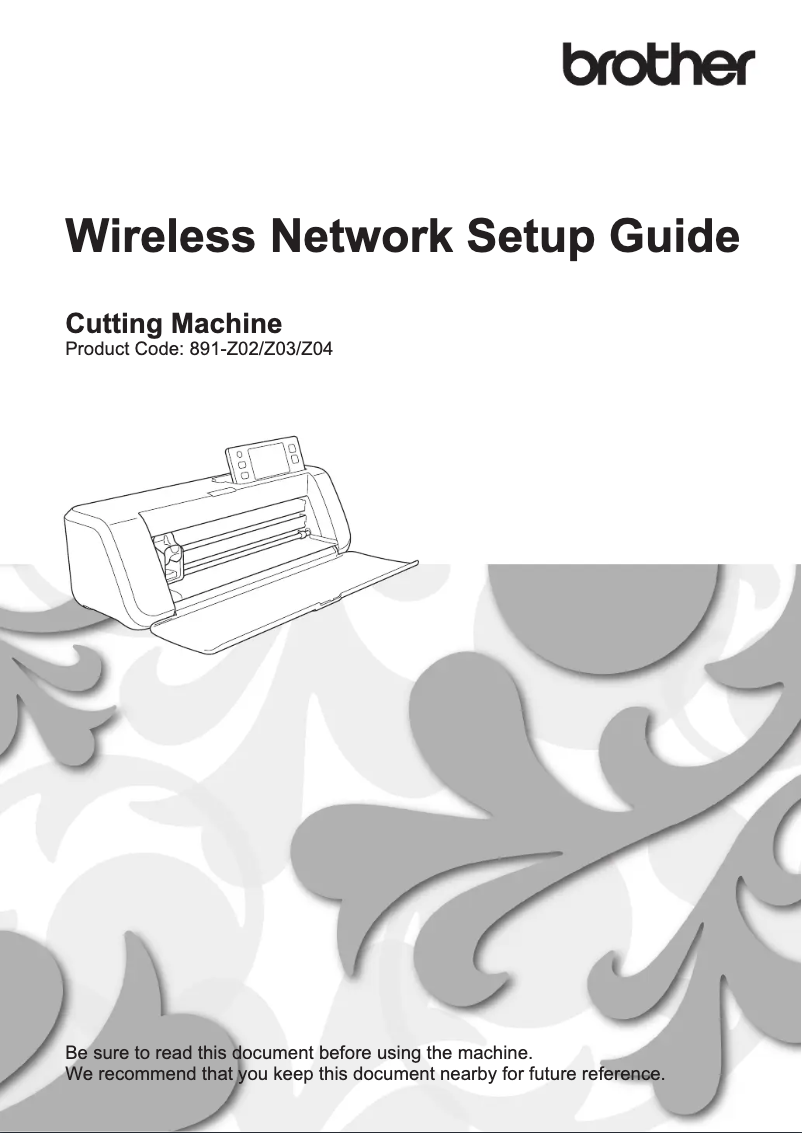 brother

Wireless Network Setup Guide

Cutting Machine
Product Code: 891-Z02/Z03/Z04

Be sure to read this document before using the machine.
We recommend that you keep this document nearby for future reference.