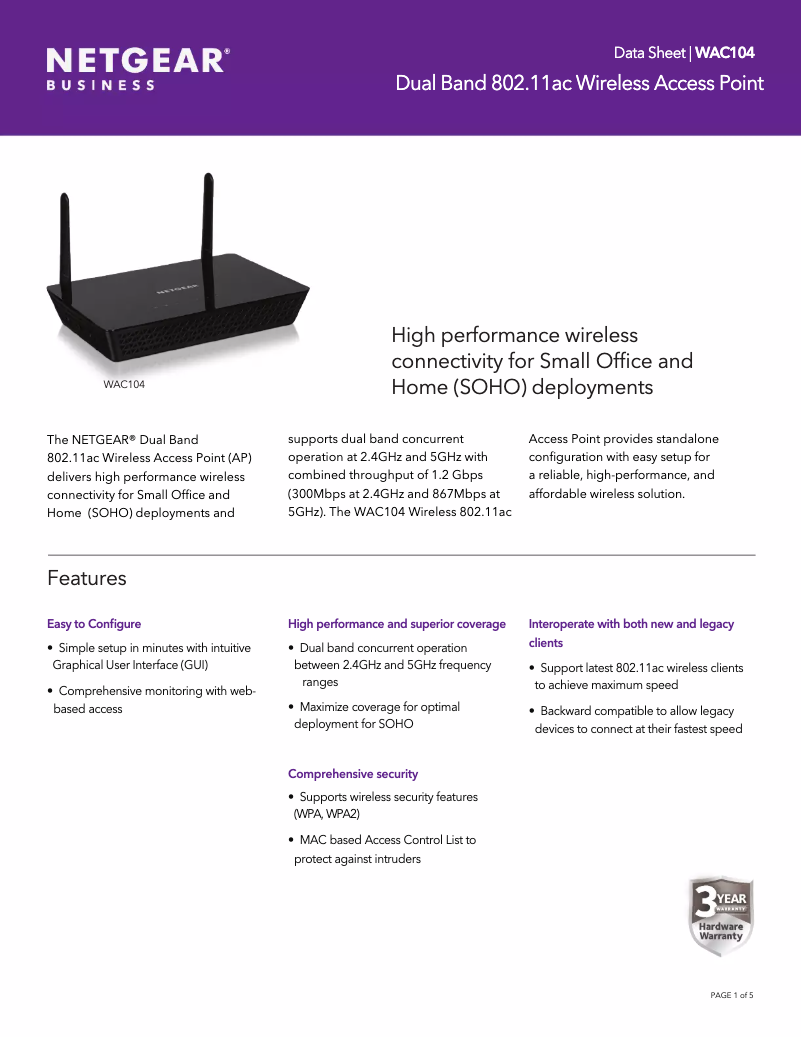 NETGEAR®
BUSINESS

Data Sheet | WAC104
Dual Band 802.11ac Wireless Access Point

NETGEAR

WAC104

High performance wireless connectivity for Small Office and Home (SOHO) deployments

The NETGEAR® Dual Band 802.11ac Wireless Access Point (AP) delivers high performance wireless connectivity for Small Office and Home (SOHO) deployments and

supports dual band concurrent operation at 2.4GHz and 5GHz with combined throughput of 1.2 Gbps (300Mbps at 2.4GHz and 867Mbps at 5GHz). The WAC104 Wireless 802.11ac

Access Point provides standalone configuration with easy setup for a reliable, high-performance, and affordable wireless solution.

Features

Easy to Configure

• Simple setup in minutes with intuitive Graphical User Interface (GUI)

• Comprehensive monitoring with web-based access

High performance and superior coverage

• Dual band concurrent operation between 2.4GHz and 5GHz frequency ranges

• Maximize coverage for optimal deployment for SOHO

Comprehensive security

• Supports wireless security features (WPA, WPA2)

• MAC based Access Control List to protect against intruders

Interoperate with both new and legacy clients

• Support latest 802.11ac wireless clients to achieve maximum speed

• Backward compatible to allow legacy devices to connect at their fastest speed

3 YEAR WARRANTY
Hardware Warranty

PAGE 1 of 5