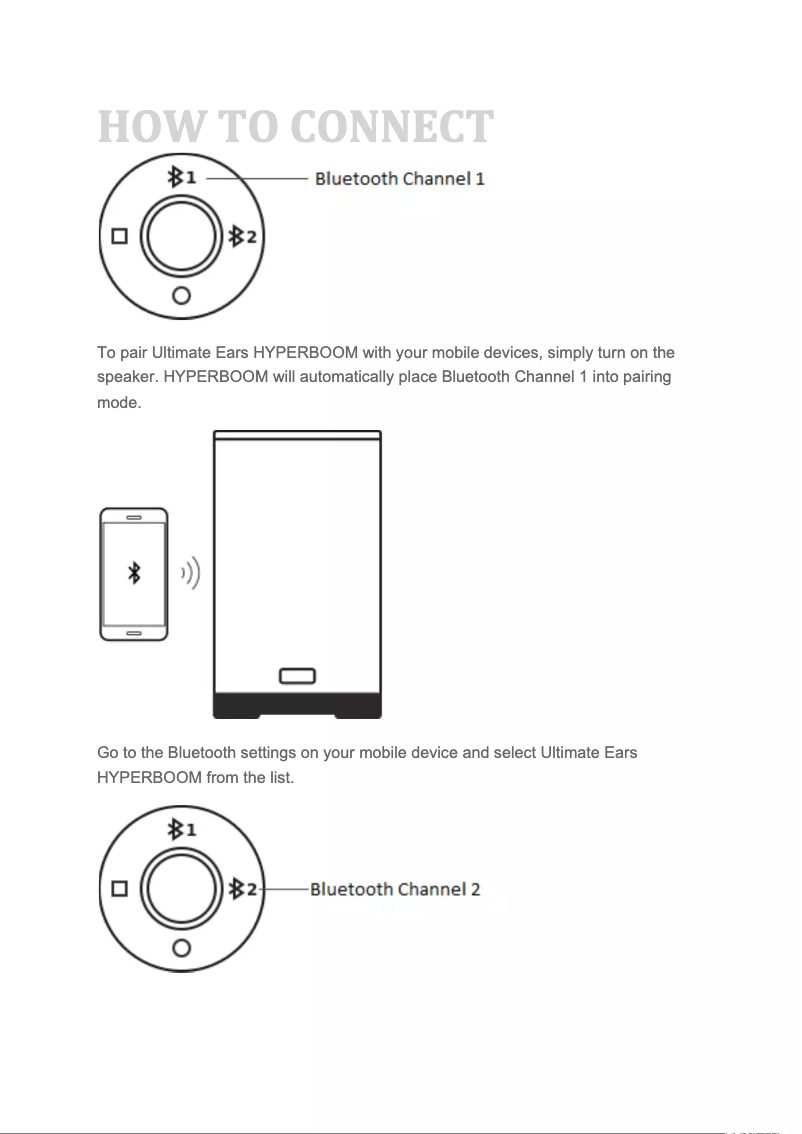 HOW TO CONNECT

1

2

Bluetooth Channel 1

To pair Ultimate Ears HYPERBOOM with your mobile devices, simply turn on the speaker. HYPERBOOM will automatically place Bluetooth Channel 1 into pairing mode.

Go to the Bluetooth settings on your mobile device and select Ultimate Ears HYPERBOOM from the list.

1

2

Bluetooth Channel 2