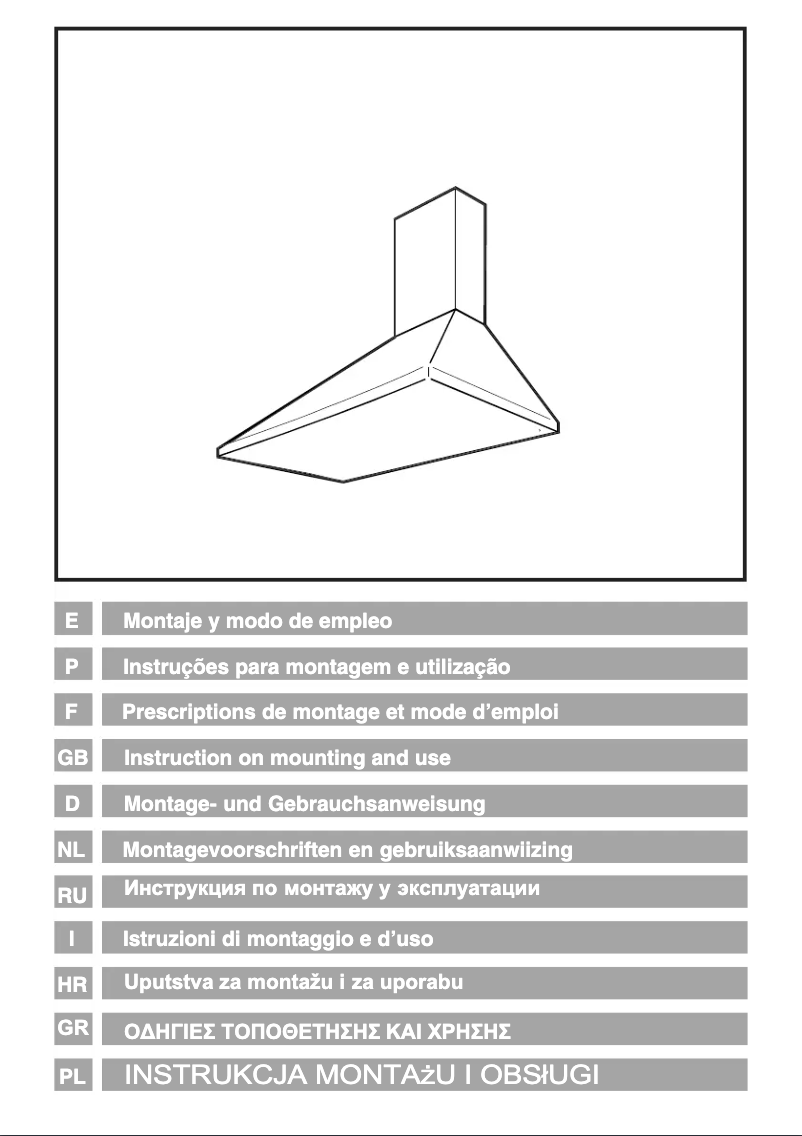 E Montaje y modo de empleo

P Instruções para montagem e utilização

F Prescriptions de montage et mode d'emploi

GB Instruction on mounting and use

D Montage- und Gebrauchsanweisung

NL Montagevoorschriften en gebruiksaanwiizing

RU Инструкция по монтажу у эксплуатации

I Istruzioni di montaggio e d'uso

HR Uputstva za montažu i za uporabu

GR ΟΔΗΓΙΕΣ ΤΟΠΟΘΕΤΗΣΗΣ ΚΑΙ ΧΡΗΣΗΣ

PL INSTRUKCJA MONTAżU I OBSłUGI