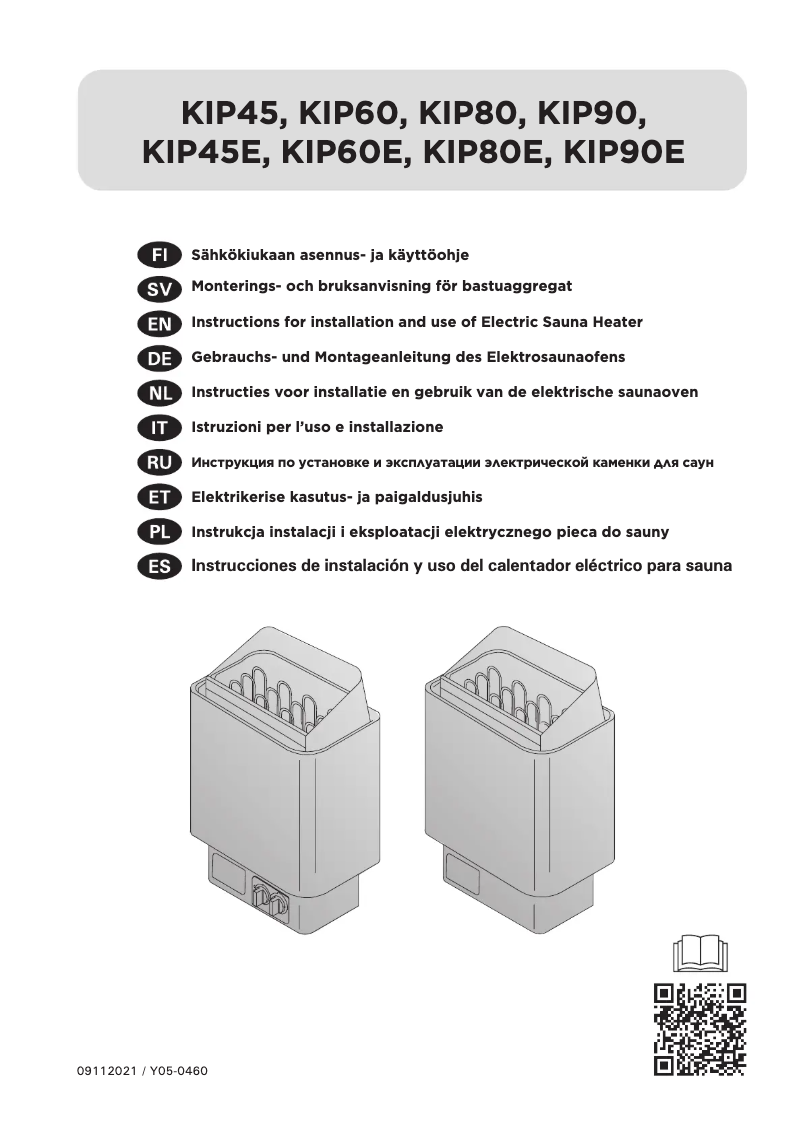 KIP45, KIP60, KIP80, KIP90,
KIP45E, KIP60E, KIP80E, KIP90E

FI Sähkökiukaan asennus- ja käyttöohje
SV Monterings- och bruksanvisning för bastuaggregat
EN Instructions for installation and use of Electric Sauna Heater
DE Gebrauchs- und Montageanleitung des Elektrosaunaofens
NL Instructies voor installatie en gebruik van de elektrische saunaoven
IT Istruzioni per l'uso e installazione
RU Инструкция по установке и эксплуатации электрической каменки для саун
ET Elektrikerise kasutus- ja paigaldusjuhis
PL Instrukcja instalacji i eksploatacji elektrycznego pieca do sauny
ES Instrucciones de instalación y uso del calentador eléctrico para sauna

09112021 / Y05-0460