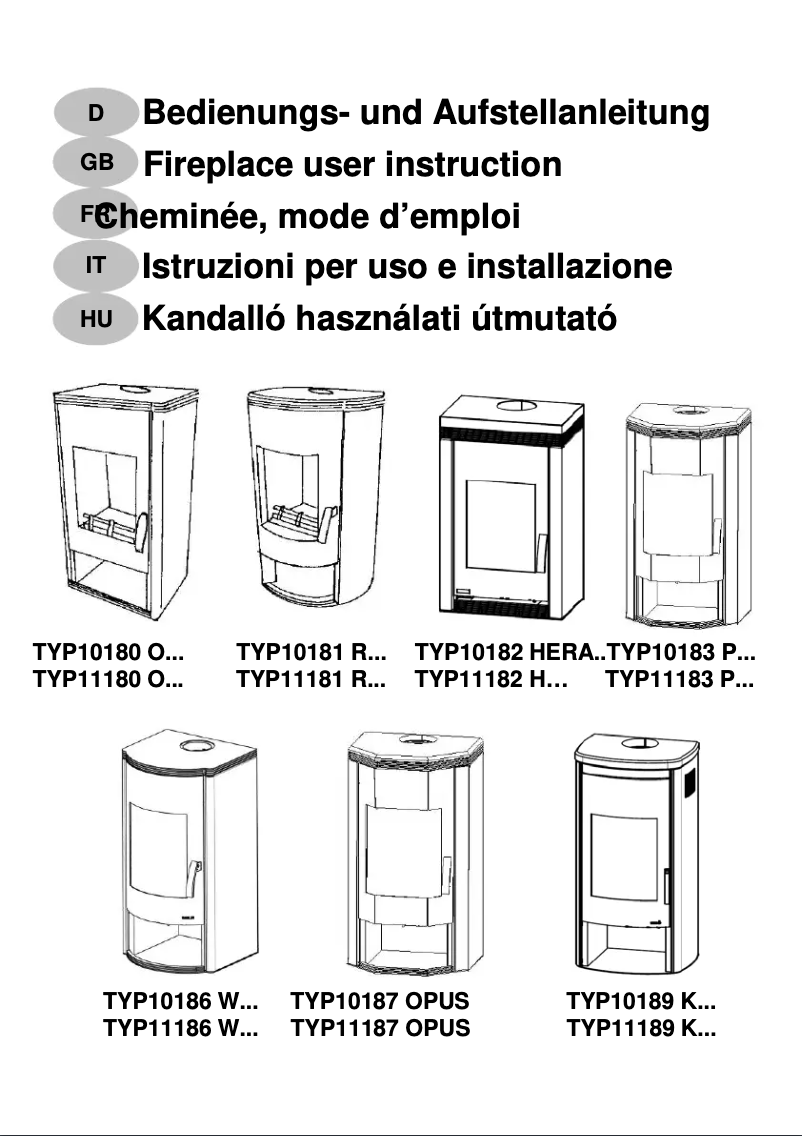 D Bedienungs- und Aufstellanleitung
GB Fireplace user instruction
FR Cheminée, mode d'emploi
IT Istruzioni per uso e installazione
HU Kandalló használati útmutató

TYP10180 O...
TYP11180 O...

TYP10181 R...
TYP11181 R...

TYP10182 HERA..
TYP11182 H…

TYP10183 P...
TYP11183 P...

TYP10186 W...
TYP11186 W...

TYP10187 OPUS
TYP11187 OPUS

TYP10189 K...
TYP11189 K...