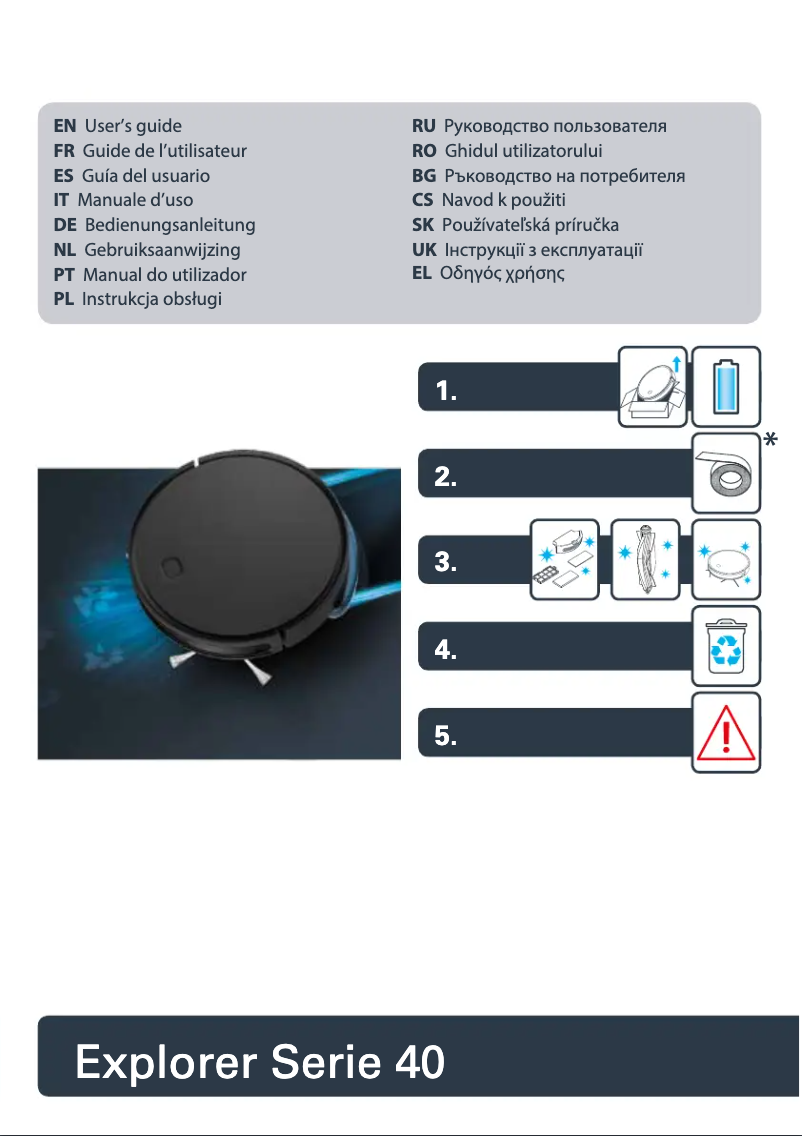 EN User's guide
FR Guide de l'utilisateur
ES Guía del usuario
IT Manuale d'uso
DE Bedienungsanleitung
NL Gebruiksaanwijzing
PT Manual do utilizador
PL Instrukcja obsługi

RU Руководство пользователя
RO Ghidul utilizatorului
BG Ръководство на потребителя
CS Navod k použiti
SK Používateľská príručka
UK Інструкції з експлуатації
EL Οδηγός χρήσης

1.

2.

*

3.

4.

5.

Explorer Serie 40