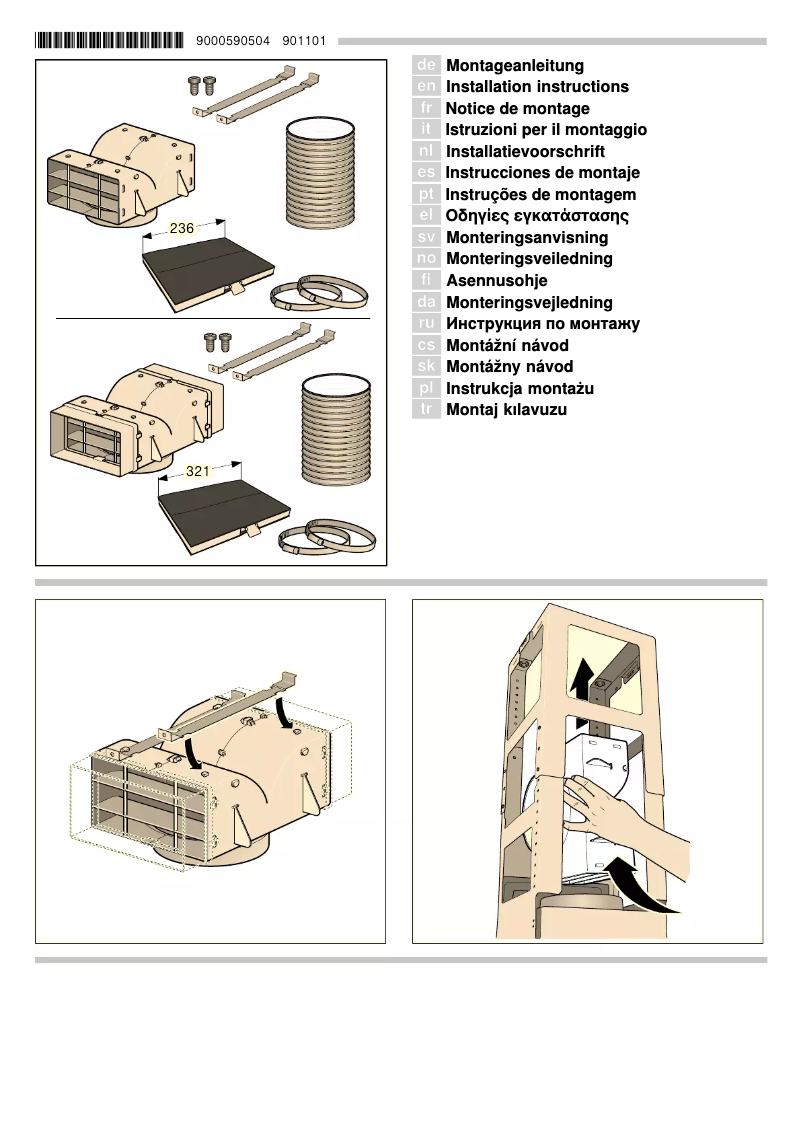 9000590504 901101

236

321

de Montageanleitung
en Installation instructions
fr Notice de montage
it Istruzioni per il montaggio
nl Installatievoorschrift
es Instrucciones de montaje
pt Instruções de montagem
el Οδηγίες εγκατάστασης
sv Monteringsanvisning
no Monteringsveiledning
fi Asennusohje
da Monteringsvejledning
ru Инструкция по монтажу
cs Montážní návod
sk Montážny návod
pl Instrukcja montażu
tr Montaj kılavuzu