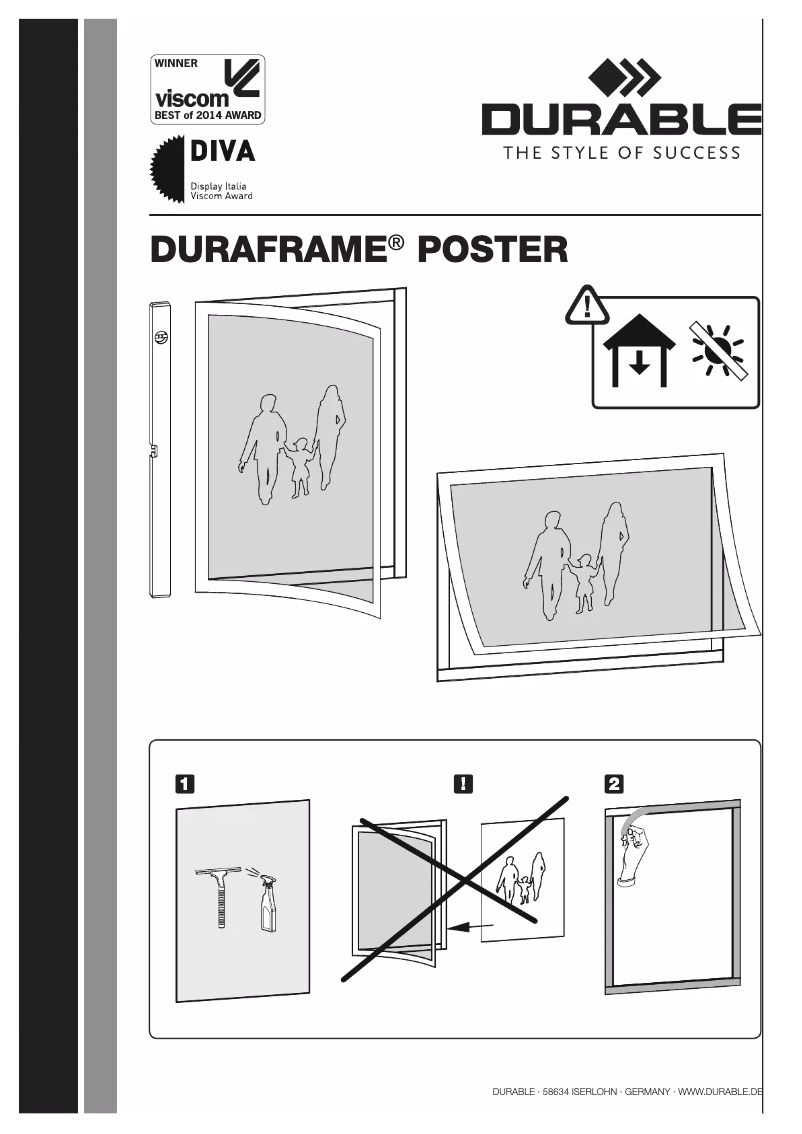 WINNER
viscom
BEST of 2014 AWARD

DIVA
Display Italia
Viscom Award

DURABLE
THE STYLE OF SUCCESS

DURAFRAME® POSTER

1

!

2

DURABLE · 58634 ISERLOHN · GERMANY · WWW.DURABLE.DE