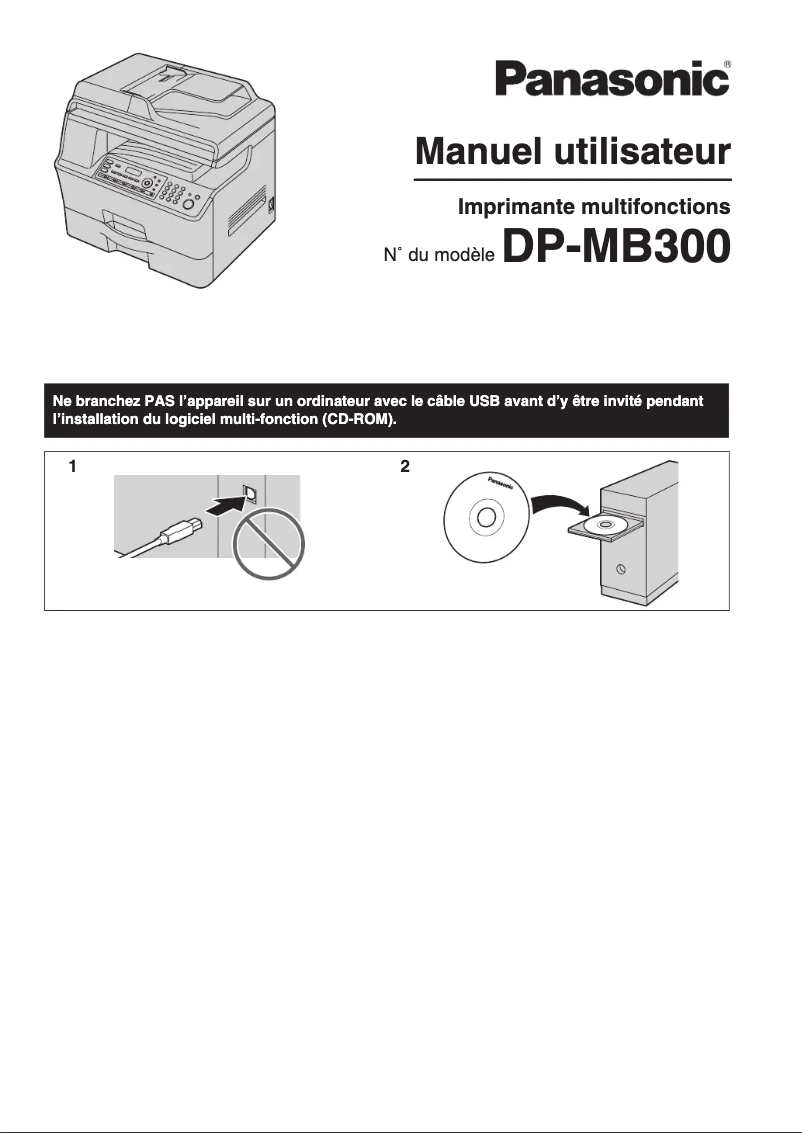 Panasonic®

Manuel utilisateur

Imprimante multifonctions

N° du modèle DP-MB300

Ne branchez PAS l'appareil sur un ordinateur avec le câble USB avant d'y être invité pendant l'installation du logiciel multi-fonction (CD-ROM).

1

2

Panasonic