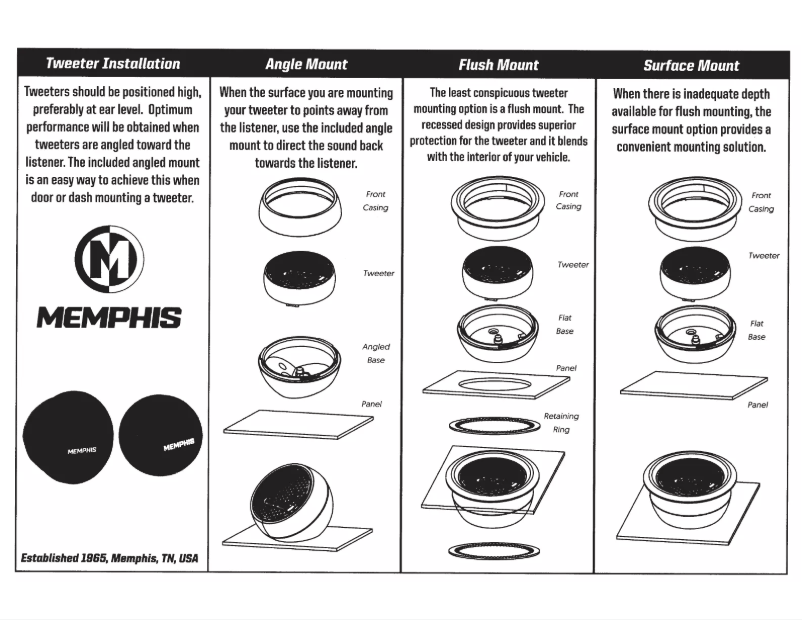 Tweeter Installation

Tweeters should be positioned high, preferably at ear level. Optimum performance will be obtained when tweeters are angled toward the listener. The included angled mount is an easy way to achieve this when door or dash mounting a tweeter.

M

MEMPHIS

MEMPHIS

MEMPHIS

Established 1965, Memphis, TN, USA

Angle Mount

When the surface you are mounting your tweeter to points away from the listener, use the included angle mount to direct the sound back towards the listener.

Front Casing

Tweeter

Angled Base

Panel

Flush Mount

The least conspicuous tweeter mounting option is a flush mount. The recessed design provides superior protection for the tweeter and it blends with the interior of your vehicle.

Front Casing

Tweeter

Flat Base

Panel

Retaining Ring

Surface Mount

When there is inadequate depth available for flush mounting, the surface mount option provides a convenient mounting solution.

Front Casing

Tweeter

Flat Base

Panel