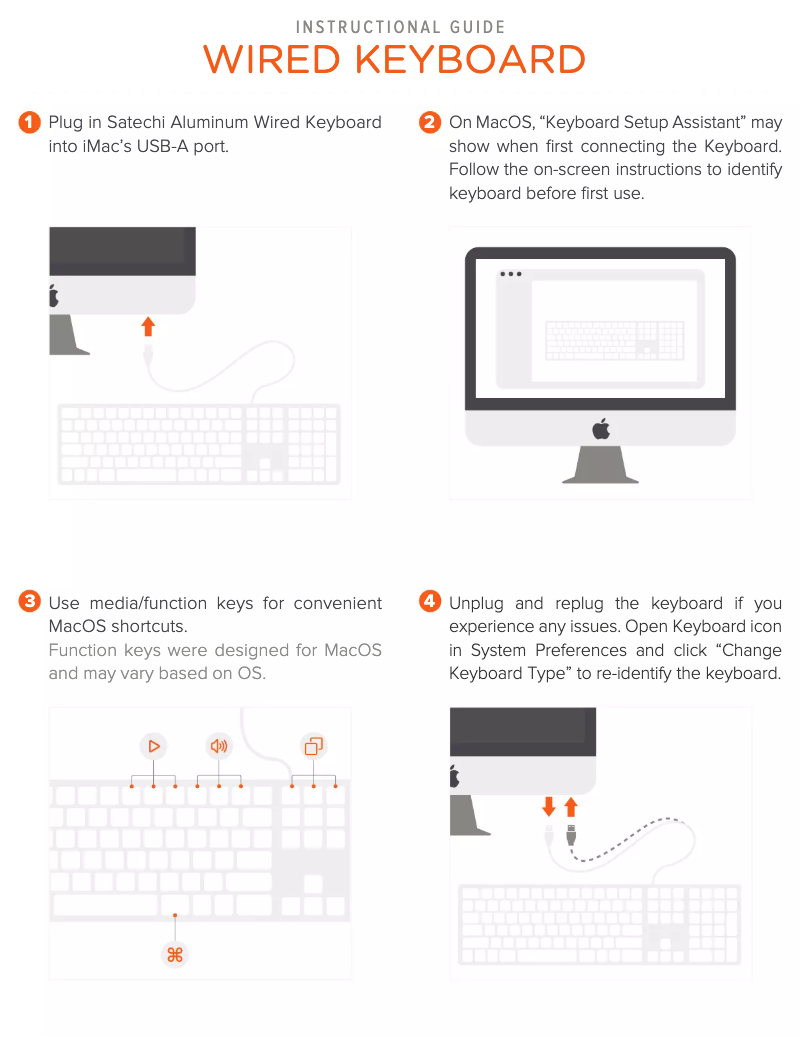 INSTRUCTIONAL GUIDE

WIRED KEYBOARD

1 Plug in Satechi Aluminum Wired Keyboard into iMac's USB-A port.

2 On MacOS, "Keyboard Setup Assistant" may show when first connecting the Keyboard. Follow the on-screen instructions to identify keyboard before first use.

3 Use media/function keys for convenient MacOS shortcuts.

Function keys were designed for MacOS and may vary based on OS.

4 Unplug and replug the keyboard if you experience any issues. Open Keyboard icon in System Preferences and click "Change Keyboard Type" to re-identify the keyboard.