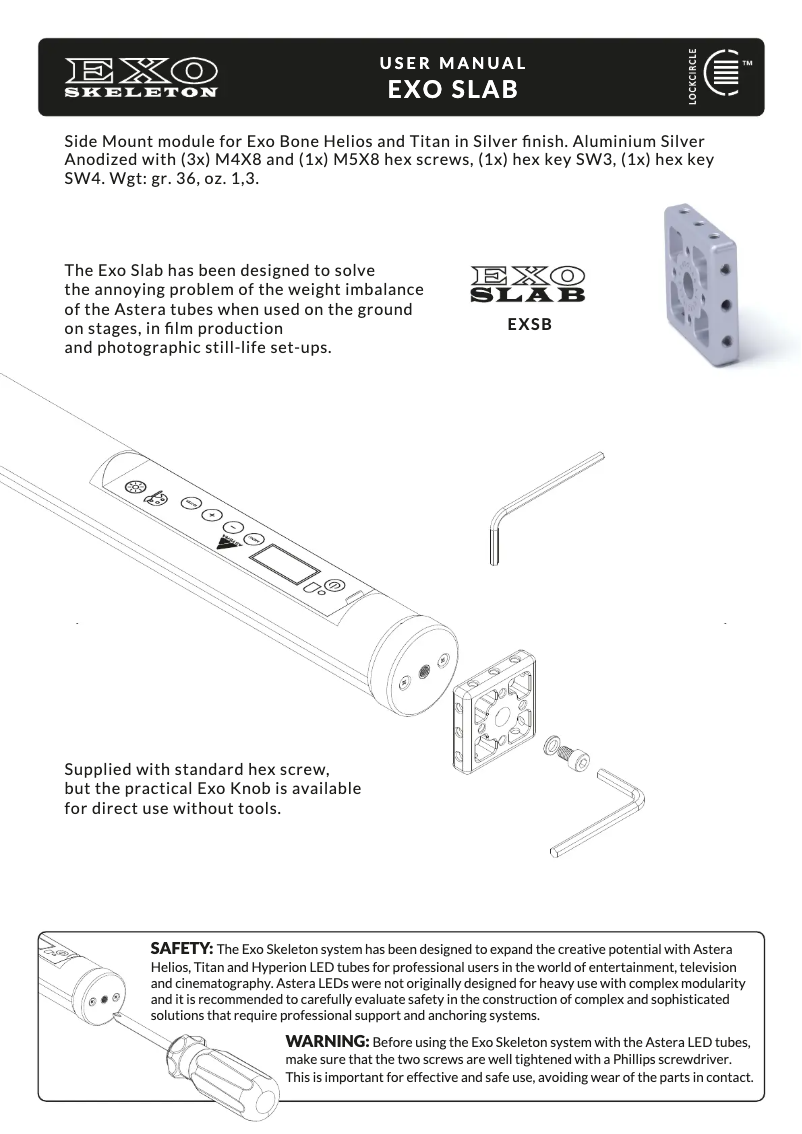 EXO SKELETON

USER MANUAL
EXO SLAB

LOCKCIRCLE ™

Side Mount module for Exo Bone Helios and Titan in Silver finish. Aluminium Silver Anodized with (3x) M4X8 and (1x) M5X8 hex screws, (1x) hex key SW3, (1x) hex key SW4. Wgt: gr. 36, oz. 1,3.

The Exo Slab has been designed to solve the annoying problem of the weight imbalance of the Astera tubes when used on the ground on stages, in film production and photographic still-life set-ups.

EXO SLAB
EXSB

Supplied with standard hex screw, but the practical Exo Knob is available for direct use without tools.

SAFETY: The Exo Skeleton system has been designed to expand the creative potential with Astera Helios, Titan and Hyperion LED tubes for professional users in the world of entertainment, television and cinematography. Astera LEDs were not originally designed for heavy use with complex modularity and it is recommended to carefully evaluate safety in the construction of complex and sophisticated solutions that require professional support and anchoring systems.

WARNING: Before using the Exo Skeleton system with the Astera LED tubes, make sure that the two screws are well tightened with a Phillips screwdriver. This is important for effective and safe use, avoiding wear of the parts in contact.