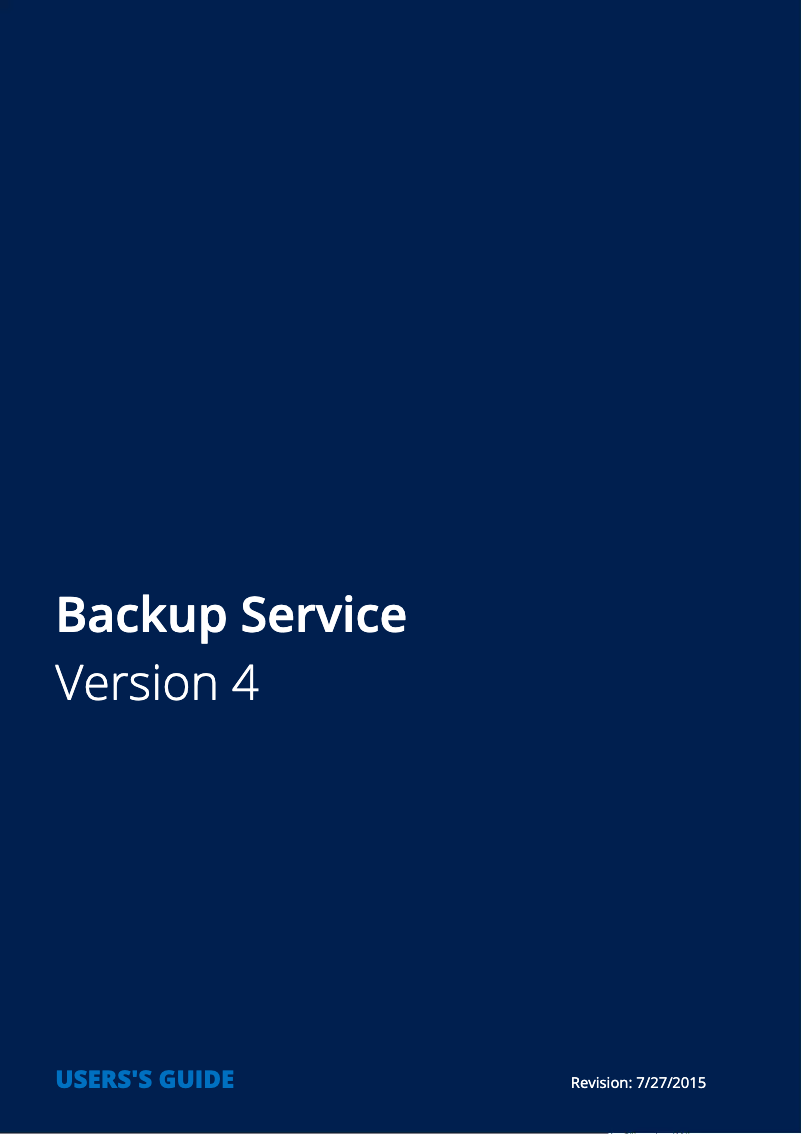 Backup Service
Version 4

USERS'S GUIDE

Revision: 7/27/2015