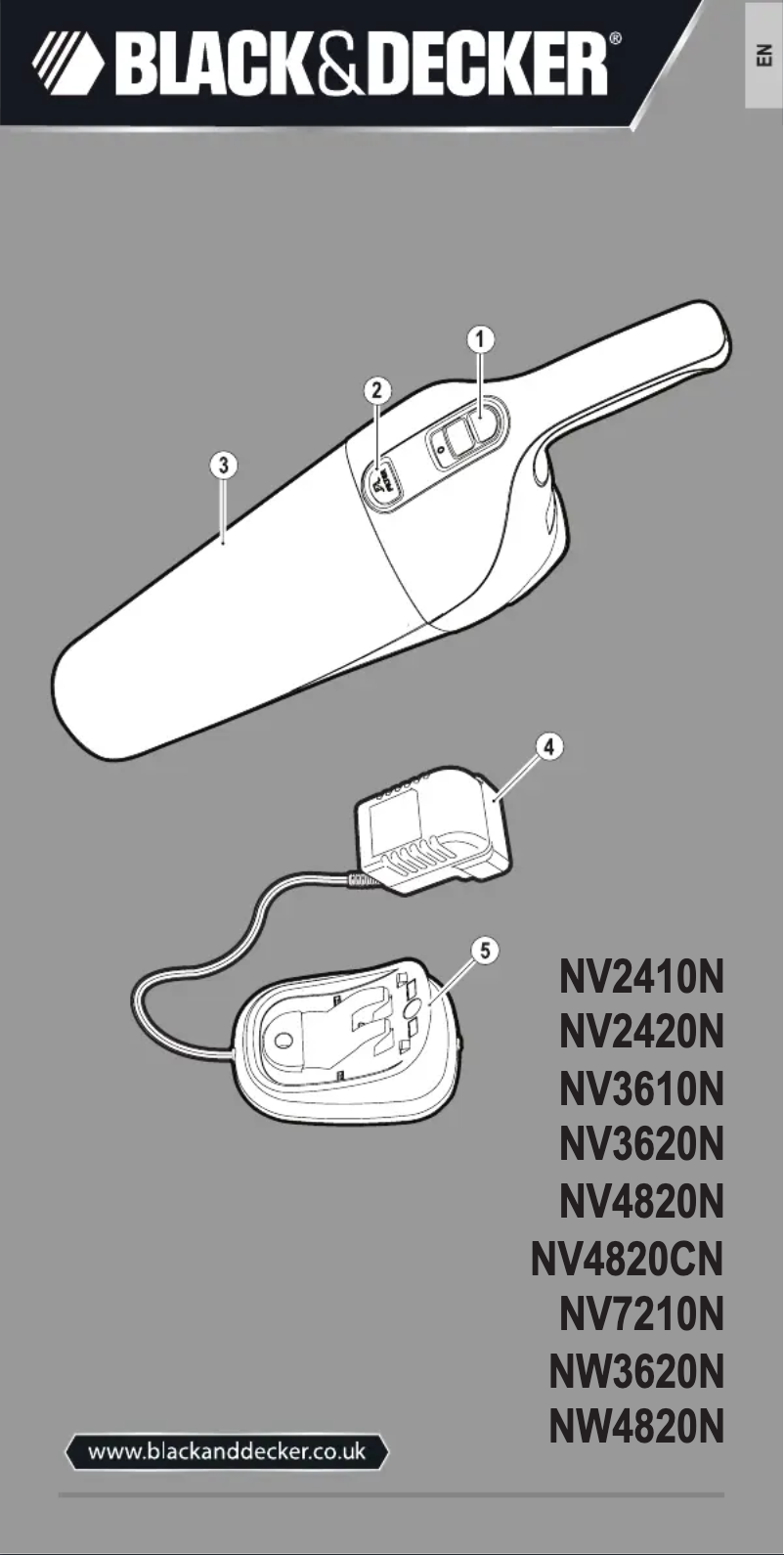 BLACK&DECKER®

EN

1
2
3
4
5

NV2410N
NV2420N
NV3610N
NV3620N
NV4820N
NV4820CN
NV7210N
NW3620N
NW4820N

www.blackanddecker.co.uk