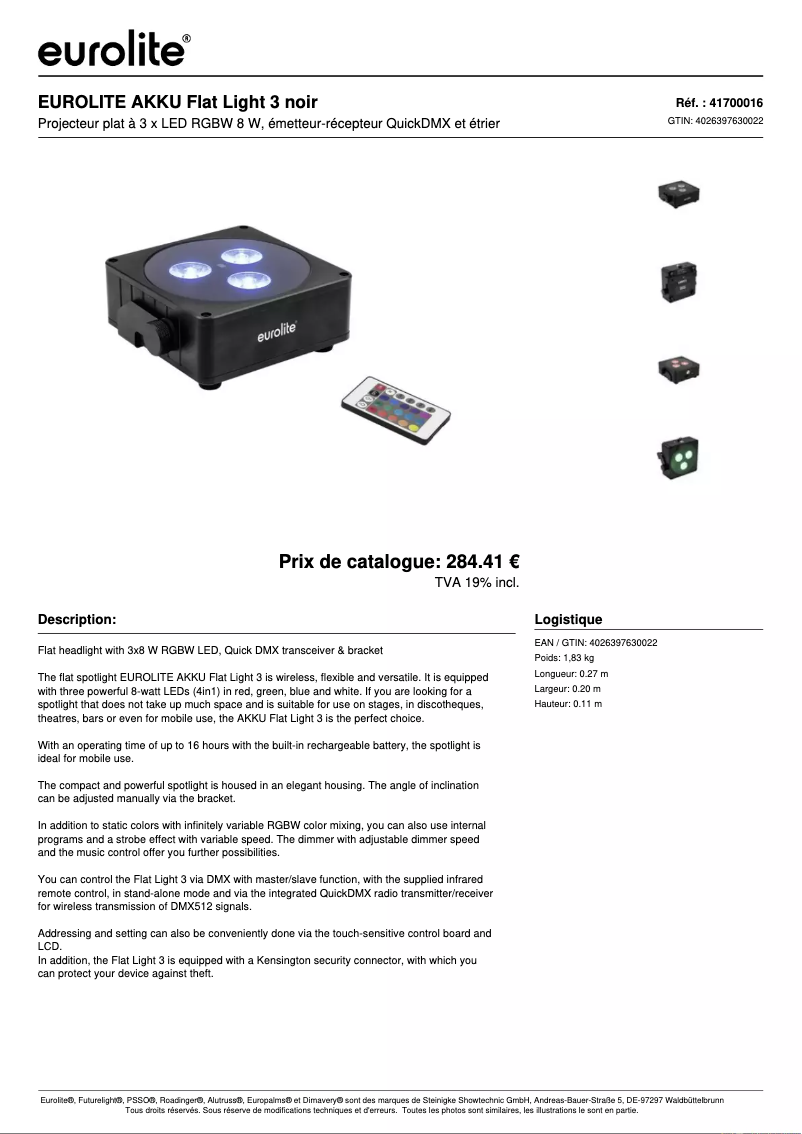 eurolite®

EUROLITE AKKU Flat Light 3 noir
Projecteur plat à 3 x LED RGBW 8 W, émetteur-récepteur QuickDMX et étrier

Réf. : 41700016
GTIN: 4026397630022

eurolite

Prix de catalogue: 284.41 €
TVA 19% incl.

Description:

Flat headlight with 3x8 W RGBW LED, Quick DMX transceiver & bracket

The flat spotlight EUROLITE AKKU Flat Light 3 is wireless, flexible and versatile. It is equipped with three powerful 8-watt LEDs (4in1) in red, green, blue and white. If you are looking for a spotlight that does not take up much space and is suitable for use on stages, in discotheques, theatres, bars or even for mobile use, the AKKU Flat Light 3 is the perfect choice.

With an operating time of up to 16 hours with the built-in rechargeable battery, the spotlight is ideal for mobile use.

The compact and powerful spotlight is housed in an elegant housing. The angle of inclination can be adjusted manually via the bracket.

In addition to static colors with infinitely variable RGBW color mixing, you can also use internal programs and a strobe effect with variable speed. The dimmer with adjustable dimmer speed and the music control offer you further possibilities.

You can control the Flat Light 3 via DMX with master/slave function, with the supplied infrared remote control, in stand-alone mode and via the integrated QuickDMX radio transmitter/receiver for wireless transmission of DMX512 signals.

Addressing and setting can also be conveniently done via the touch-sensitive control board and LCD.
In addition, the Flat Light 3 is equipped with a Kensington security connector, with which you can protect your device against theft.

Logistique

EAN / GTIN: 4026397630022
Poids: 1,83 kg
Longueur: 0.27 m
Largeur: 0.20 m
Hauteur: 0.11 m

Eurolite®, Futurelight®, PSSO®, Roadinger®, Alutruss®, Europalms® et Dimavery® sont des marques de Steinigke Showtechnic GmbH, Andreas-Bauer-Straße 5, DE-97297 Waldbüttelbrunn
Tous droits réservés. Sous réserve de modifications techniques et d'erreurs. Toutes les photos sont similaires, les illustrations le sont en partie.