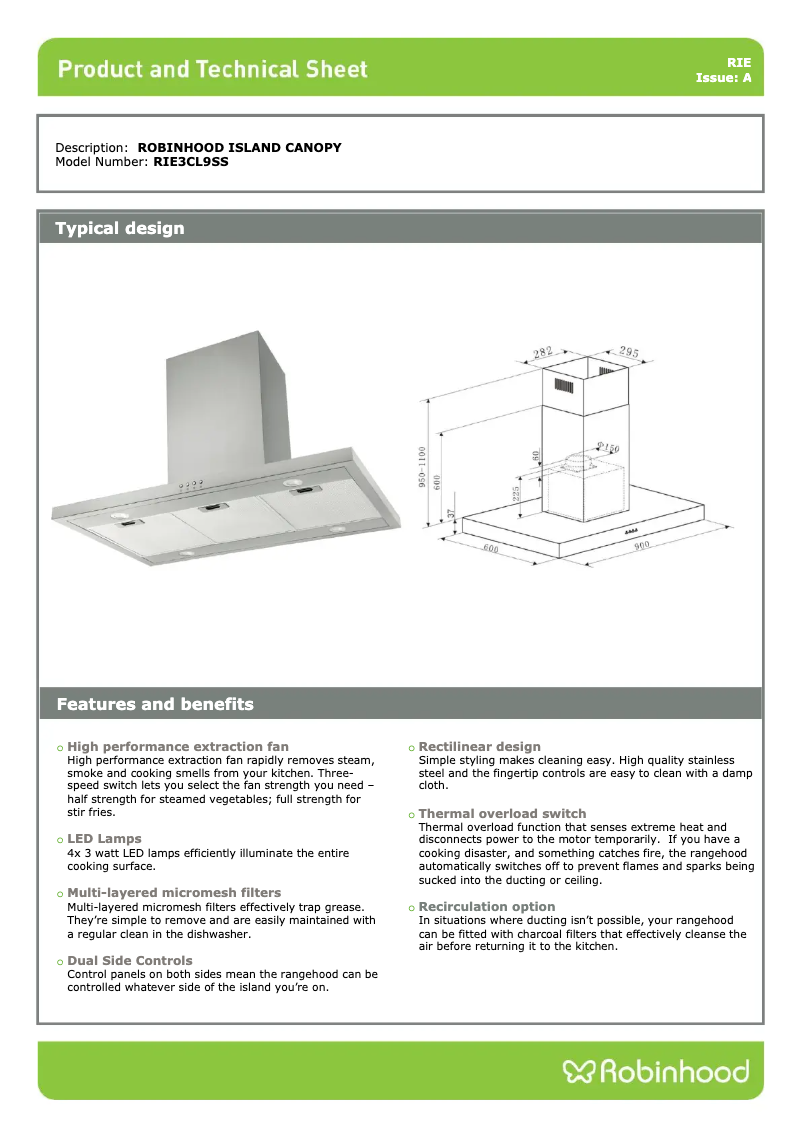 Product and Technical Sheet

RIE
Issue: A

Description: ROBINHOOD ISLAND CANOPY
Model Number: RIE3CL9SS

Typical design

282
295
950-1100
600
80
Φ150
225
37
600
900

Features and benefits

o High performance extraction fan
High performance extraction fan rapidly removes steam, smoke and cooking smells from your kitchen. Three-speed switch lets you select the fan strength you need – half strength for steamed vegetables; full strength for stir fries.

o LED Lamps
4x 3 watt LED lamps efficiently illuminate the entire cooking surface.

o Multi-layered micromesh filters
Multi-layered micromesh filters effectively trap grease. They're simple to remove and are easily maintained with a regular clean in the dishwasher.

o Dual Side Controls
Control panels on both sides mean the rangehood can be controlled whatever side of the island you're on.

o Rectilinear design
Simple styling makes cleaning easy. High quality stainless steel and the fingertip controls are easy to clean with a damp cloth.

o Thermal overload switch
Thermal overload function that senses extreme heat and disconnects power to the motor temporarily. If you have a cooking disaster, and something catches fire, the rangehood automatically switches off to prevent flames and sparks being sucked into the ducting or ceiling.

o Recirculation option
In situations where ducting isn't possible, your rangehood can be fitted with charcoal filters that effectively cleanse the air before returning it to the kitchen.

Robinhood