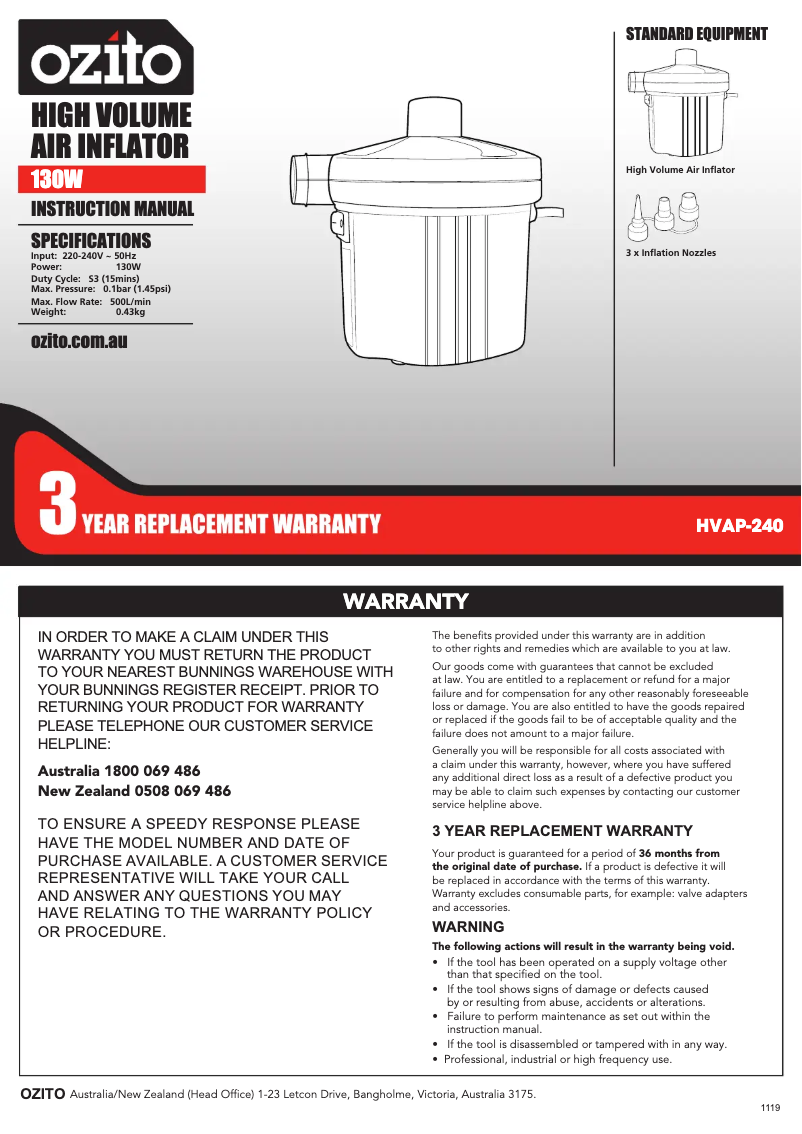 ozito

HIGH VOLUME AIR INFLATOR

130W

INSTRUCTION MANUAL

SPECIFICATIONS

Input: 220-240V ~ 50Hz
Power: 130W
Duty Cycle: S3 (15mins)
Max. Pressure: 0.1bar (1.45psi)
Max. Flow Rate: 500L/min
Weight: 0.43kg

ozito.com.au

STANDARD EQUIPMENT

High Volume Air Inflator

3 x Inflation Nozzles

3 YEAR REPLACEMENT WARRANTY

HVAP-240

WARRANTY

IN ORDER TO MAKE A CLAIM UNDER THIS WARRANTY YOU MUST RETURN THE PRODUCT TO YOUR NEAREST BUNNINGS WAREHOUSE WITH YOUR BUNNINGS REGISTER RECEIPT. PRIOR TO RETURNING YOUR PRODUCT FOR WARRANTY PLEASE TELEPHONE OUR CUSTOMER SERVICE HELPLINE:

Australia 1800 069 486
New Zealand 0508 069 486

TO ENSURE A SPEEDY RESPONSE PLEASE HAVE THE MODEL NUMBER AND DATE OF PURCHASE AVAILABLE. A CUSTOMER SERVICE REPRESENTATIVE WILL TAKE YOUR CALL AND ANSWER ANY QUESTIONS YOU MAY HAVE RELATING TO THE WARRANTY POLICY OR PROCEDURE.

The benefits provided under this warranty are in addition to other rights and remedies which are available to you at law.

Our goods come with guarantees that cannot be excluded at law. You are entitled to a replacement or refund for a major failure and for compensation for any other reasonably foreseeable loss or damage. You are also entitled to have the goods repaired or replaced if the goods fail to be of acceptable quality and the failure does not amount to a major failure.

Generally you will be responsible for all costs associated with a claim under this warranty, however, where you have suffered any additional direct loss as a result of a defective product you may be able to claim such expenses by contacting our customer service helpline above.

3 YEAR REPLACEMENT WARRANTY

Your product is guaranteed for a period of 36 months from the original date of purchase. If a product is defective it will be replaced in accordance with the terms of this warranty. Warranty excludes consumable parts, for example: valve adapters and accessories.

WARNING

The following actions will result in the warranty being void.

• If the tool has been operated on a supply voltage other than that specified on the tool.
• If the tool shows signs of damage or defects caused by or resulting from abuse, accidents or alterations.
• Failure to perform maintenance as set out within the instruction manual.
• If the tool is disassembled or tampered with in any way.
• Professional, industrial or high frequency use.

OZITO Australia/New Zealand (Head Office) 1-23 Letcon Drive, Bangholme, Victoria, Australia 3175.

1119