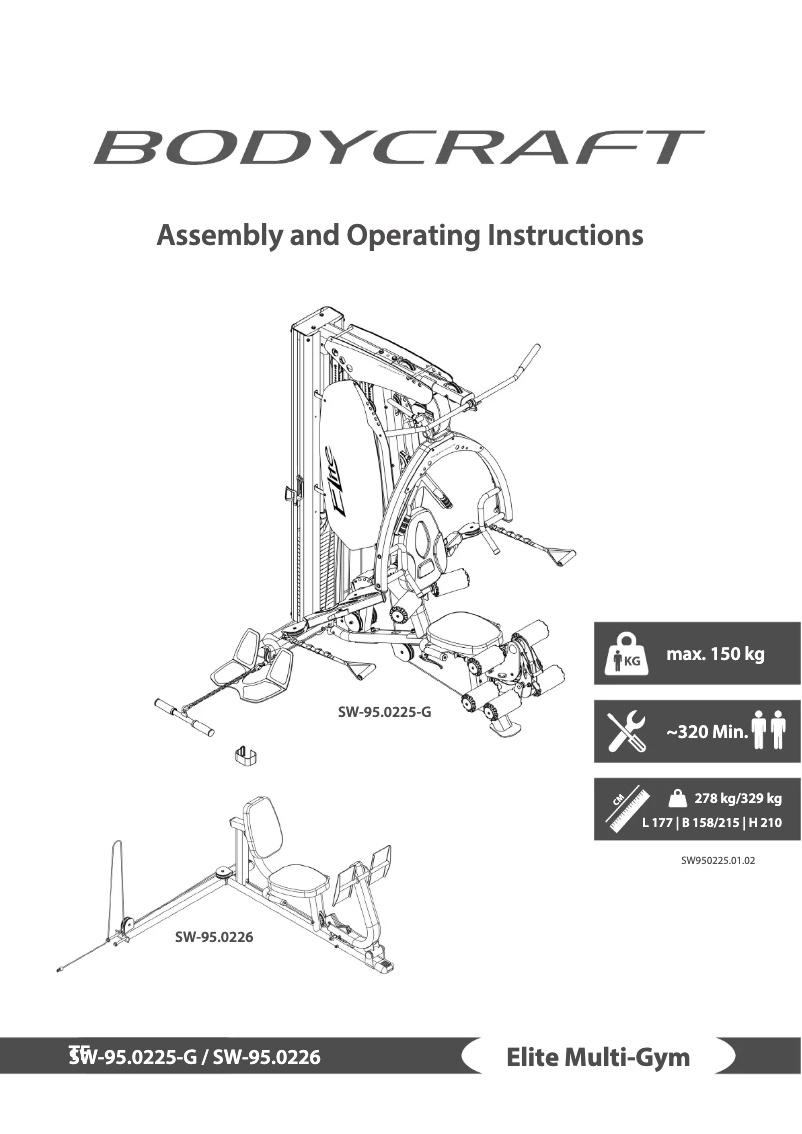 BODYCRAFT

Assembly and Operating Instructions

Elite

SW-95.0225-G

SW-95.0226

KG max. 150 kg

~320 Min.

CM 278 kg/329 kg
L 177 | B 158/215 | H 210

SW950225.01.02

SW-95.0225-G / SW-95.0226

Elite Multi-Gym