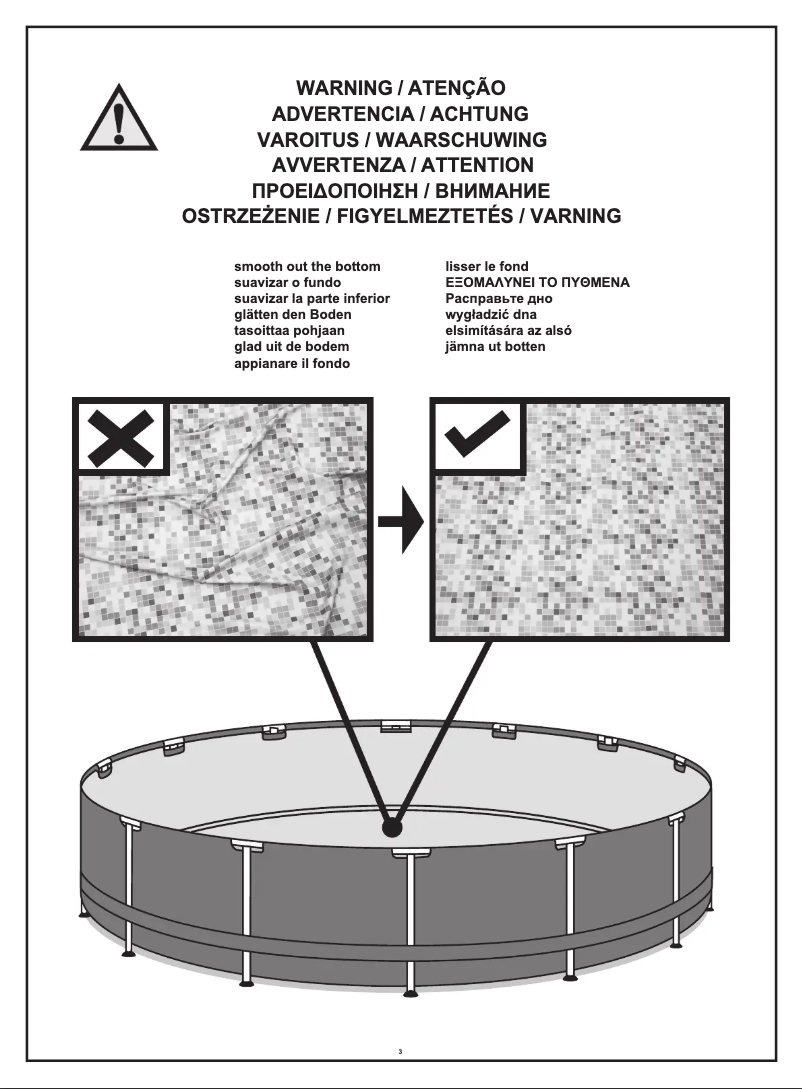 WARNING / ATENÇÃO
ADVERTENCIA / ACHTUNG
VAROITUS / WAARSCHUWING
AVVERTENZA / ATTENTION
ΠΡΟΕΙΔΟΠΟΙΗΣΗ / ВНИМАНИЕ
OSTRZEŻENIE / FIGYELMEZTETÉS / VARNING

smooth out the bottom
suavizar o fundo
suavizar la parte inferior
glätten den Boden
tasoittaa pohjaan
glad uit de bodem
appianare il fondo

lisser le fond
ΕΞΟΜΑΛΥΝΕΙ ΤΟ ΠΥΘΜΕΝΑ
Расправьте дно
wygładzić dna
elsimítására az alsó
jämna ut botten

3