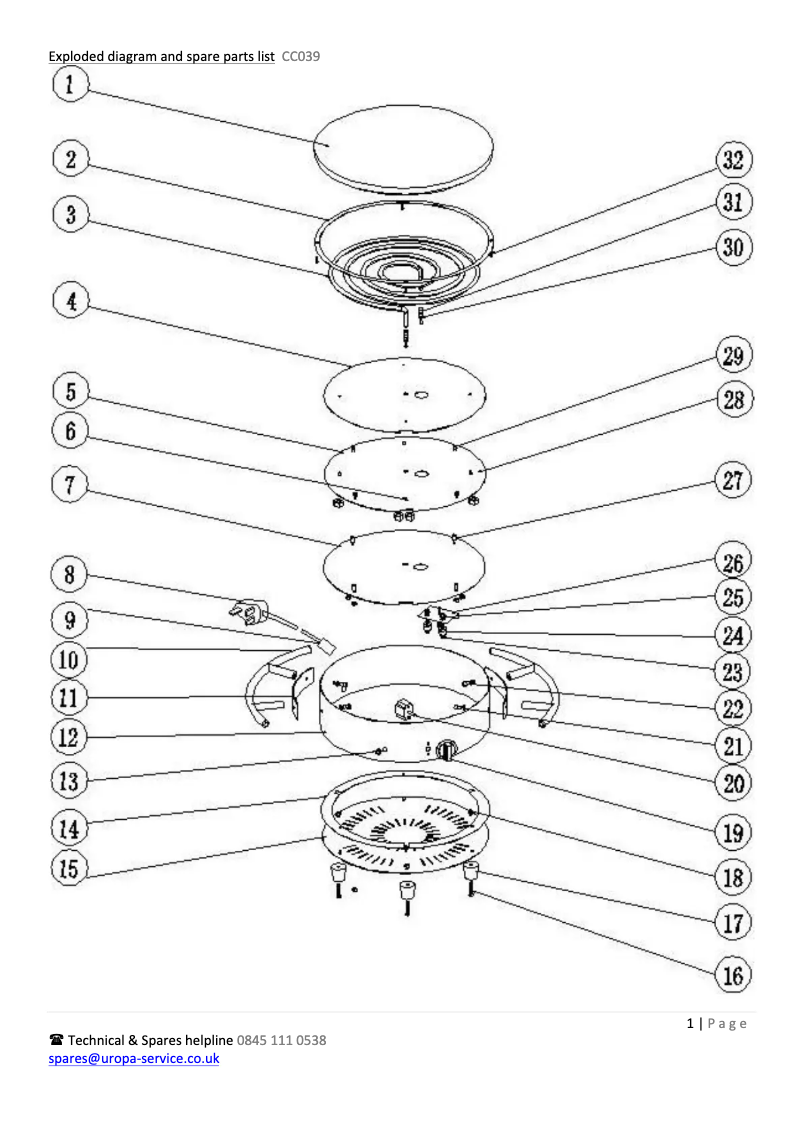 Exploded diagram and spare parts list CC039

1
2
3
4
5
6
7
8
9
10
11
12
13
14
15
32
31
30
29
28
27
26
25
24
23
22
21
20
19
18
17
16

1 | Page

☎ Technical & Spares helpline 0845 111 0538
spares@uropa-service.co.uk