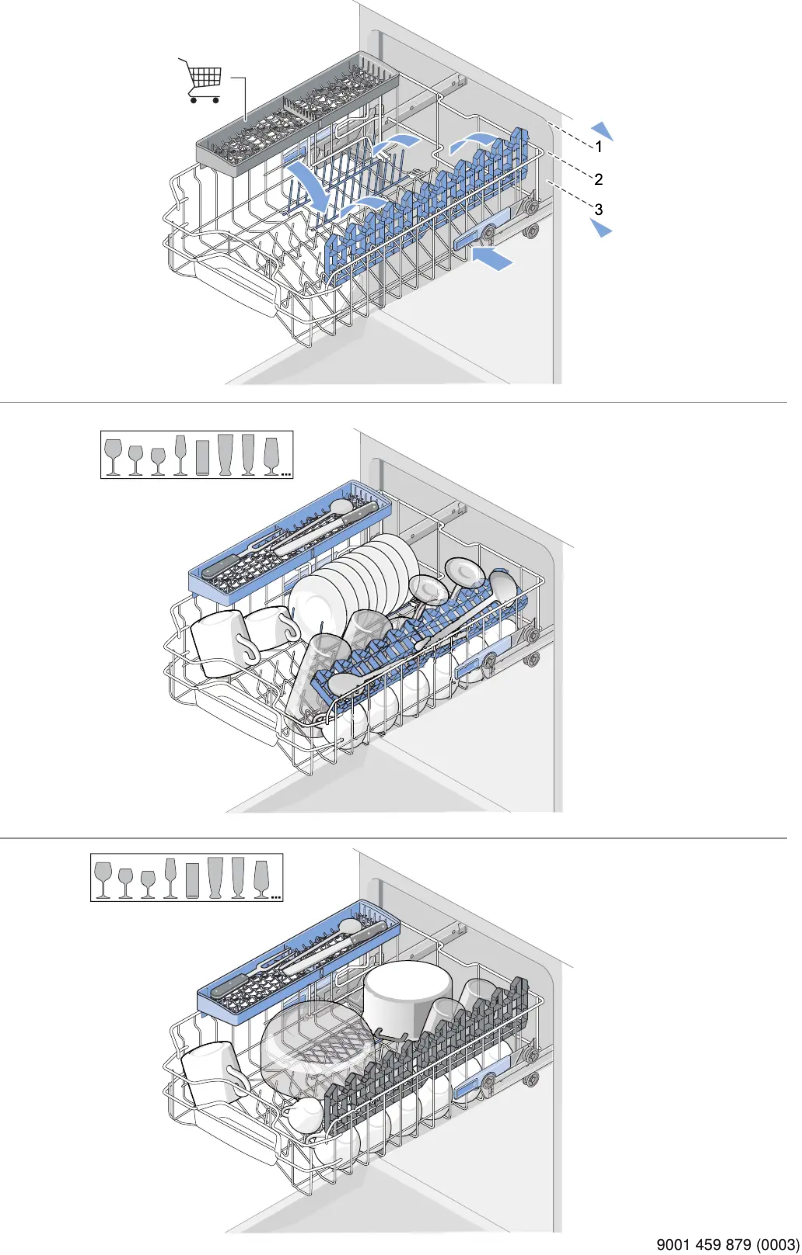 1
2
3

9001 459 879 (0003)